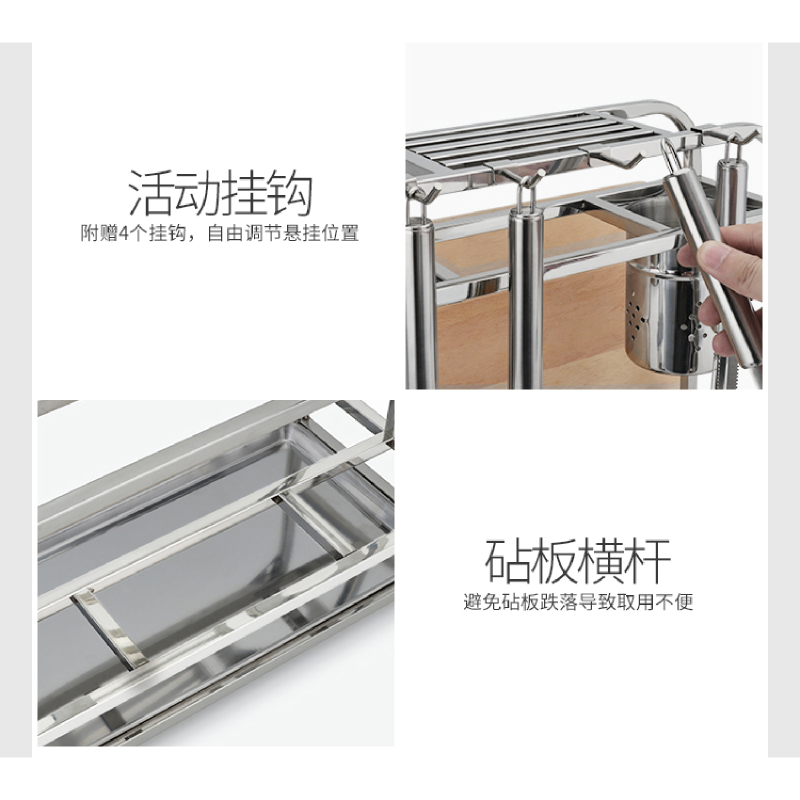 活动挂钩
附赠4个挂钩，自由调节悬挂位置

砧板横杆
避免砧板跌落导致取用不便