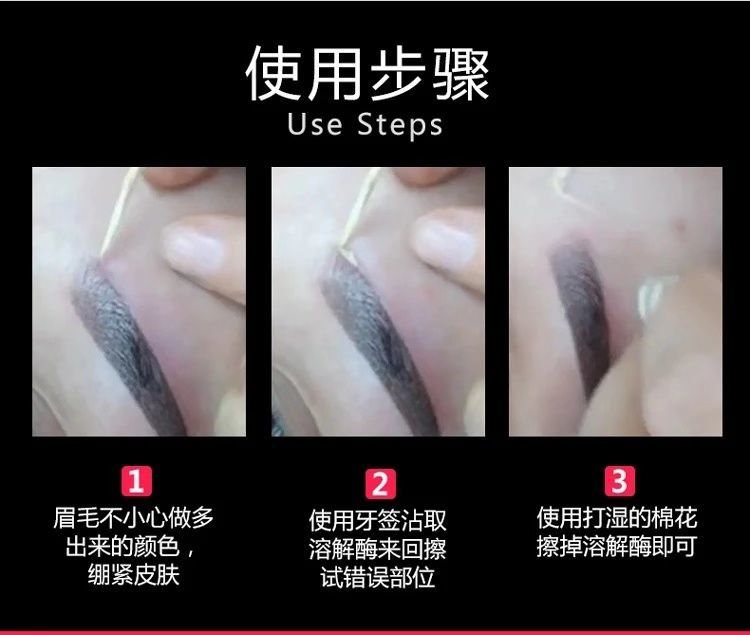 使用步骤
Use Steps

1
眉毛不小心做多出来的颜色，绷紧皮肤

2
使用牙签沾取溶解酶来回擦试错误部位

3
使用打湿的棉花擦掉溶解酶即可