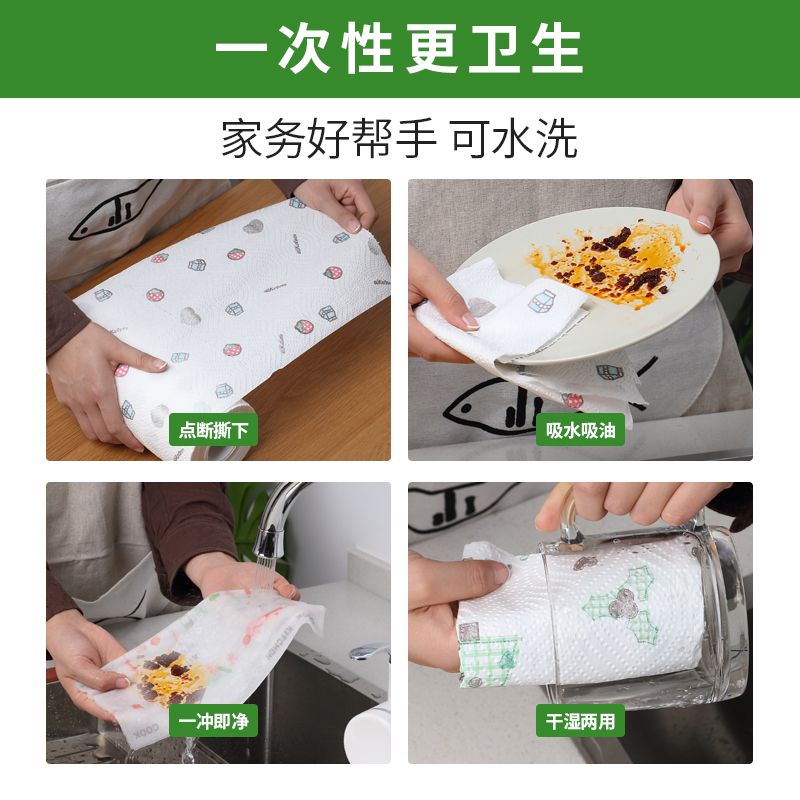 一次性更卫生

家务好帮手 可水洗

点断撕下

吸水吸油

一冲即净

干湿两用