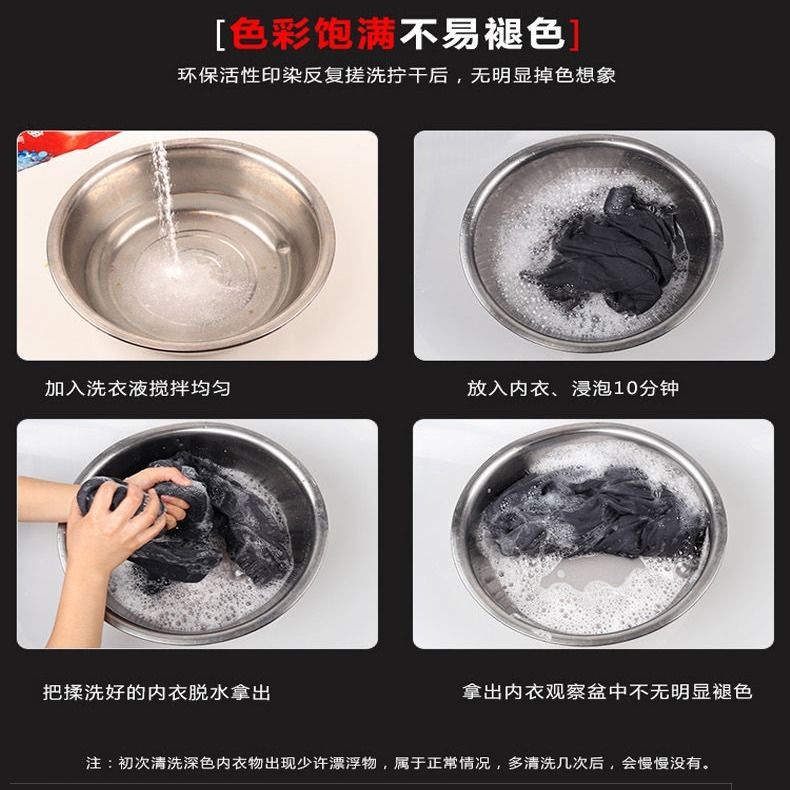 [色彩饱满不易褪色]

环保活性印染反复搓洗拧干后，无明显掉色想象

加入洗衣液搅拌均匀

放入内衣、浸泡10分钟

把揉洗好的内衣脱水拿出

拿出内衣观察盆中不无明显褪色

注：初次清洗深色内衣物出现少许漂浮物，属于正常情况，多清洗几次后，会慢慢没有。