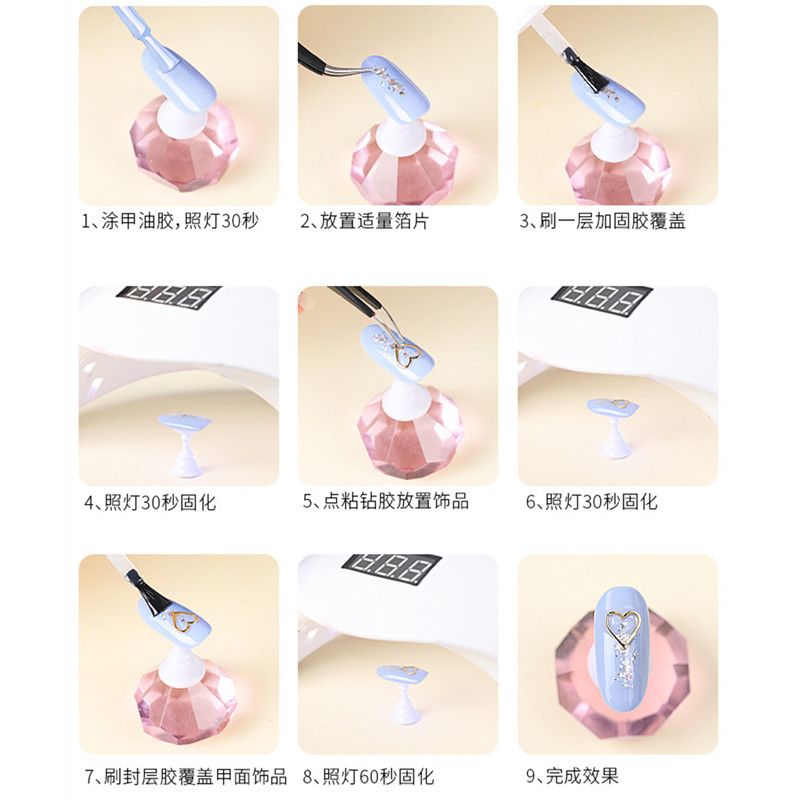 1、涂甲油胶，照灯30秒

2、放置适量箔片

3、刷一层加固胶覆盖

4、照灯30秒固化

5、点粘钻胶放置饰品

6、照灯30秒固化

7、刷封层胶覆盖甲面饰品

8、照灯60秒固化

9、完成效果