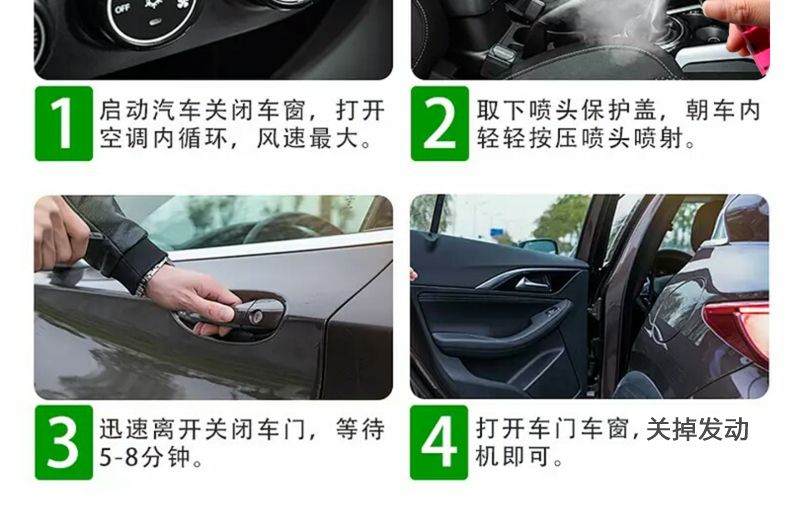 OFF

1 启动汽车关闭车窗，打开空调内循环，风速最大。

2 取下喷头保护盖，朝车内轻轻按压喷头喷射。

3 迅速离开关闭车门，等待5-8分钟。

4 打开车门车窗，关掉发动机即可。