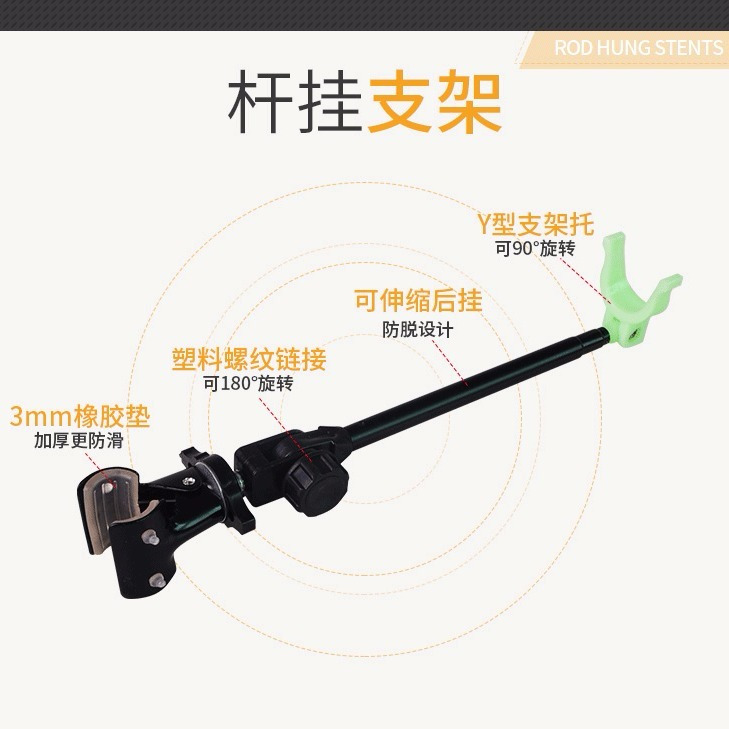 ROD HUNG STENTS

杆挂支架

Y型支架托
可90°旋转

可伸缩后挂
防脱设计

塑料螺纹链接
可180°旋转

3mm橡胶垫
加厚更防滑