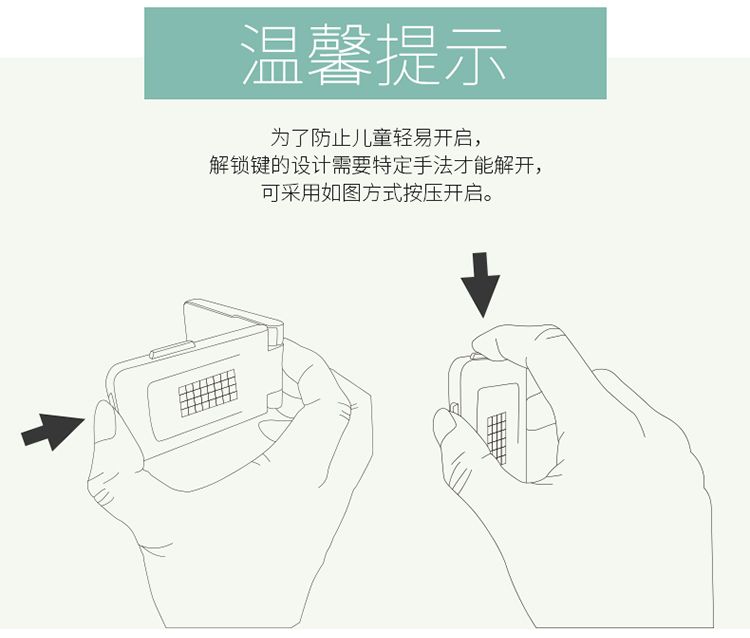 温馨提示

为了防止儿童轻易开启，
解锁键的设计需要特定手法才能解开，
可采用如图方式按压开启。