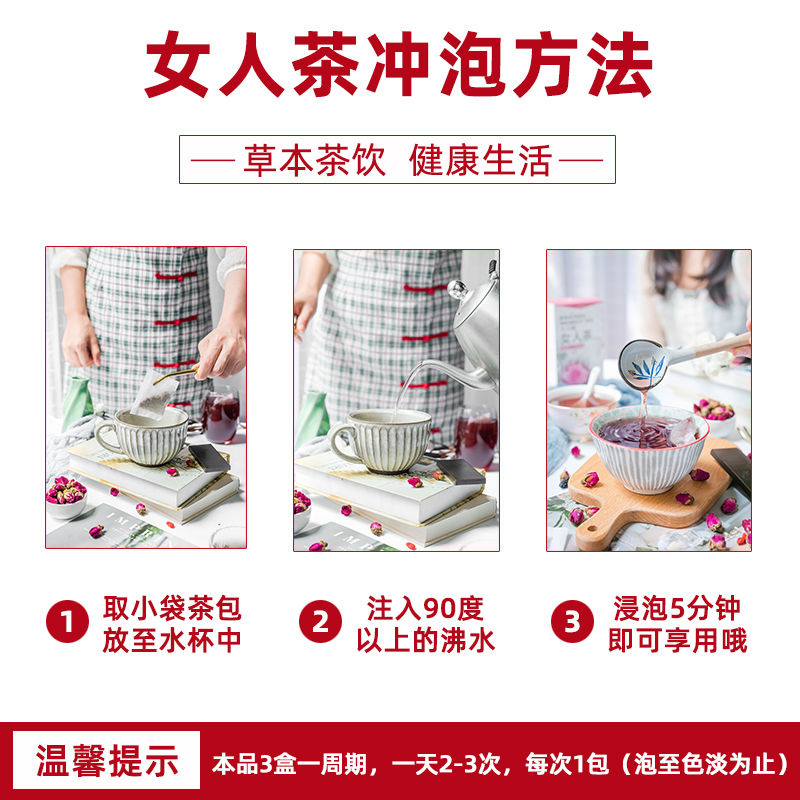 女人茶冲泡方法

— 草本茶饮 健康生活 —

女人茶

1 取小袋茶包
放至水杯中

2 注入90度
以上的沸水

3 浸泡5分钟
即可享用哦

温馨提示 本品3盒一周期，一天2-3次，每次1包（泡至色淡为止）