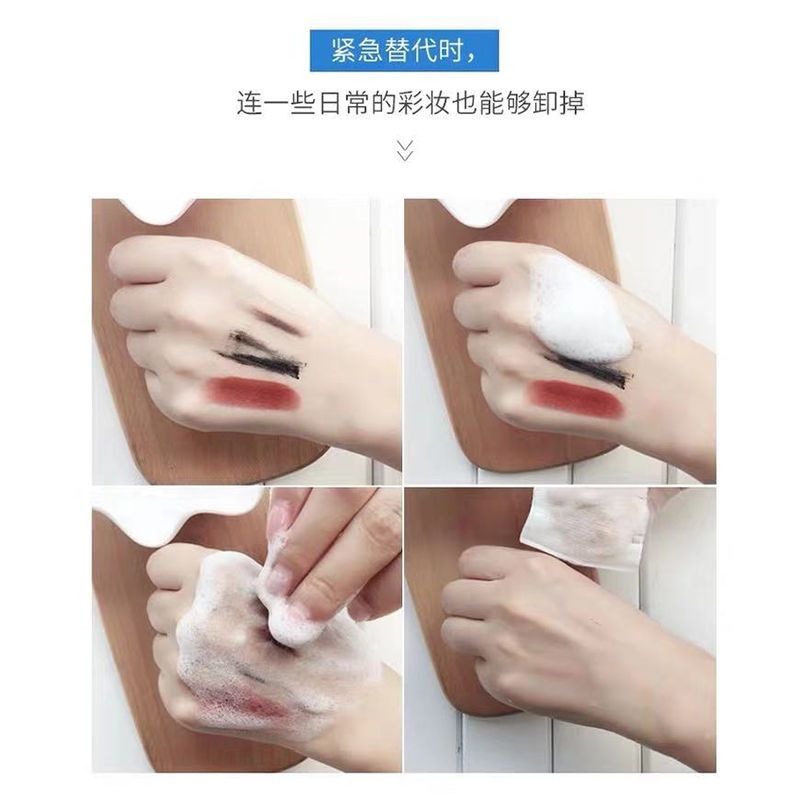 紧急替代时，

连一些日常的彩妆也能够卸掉