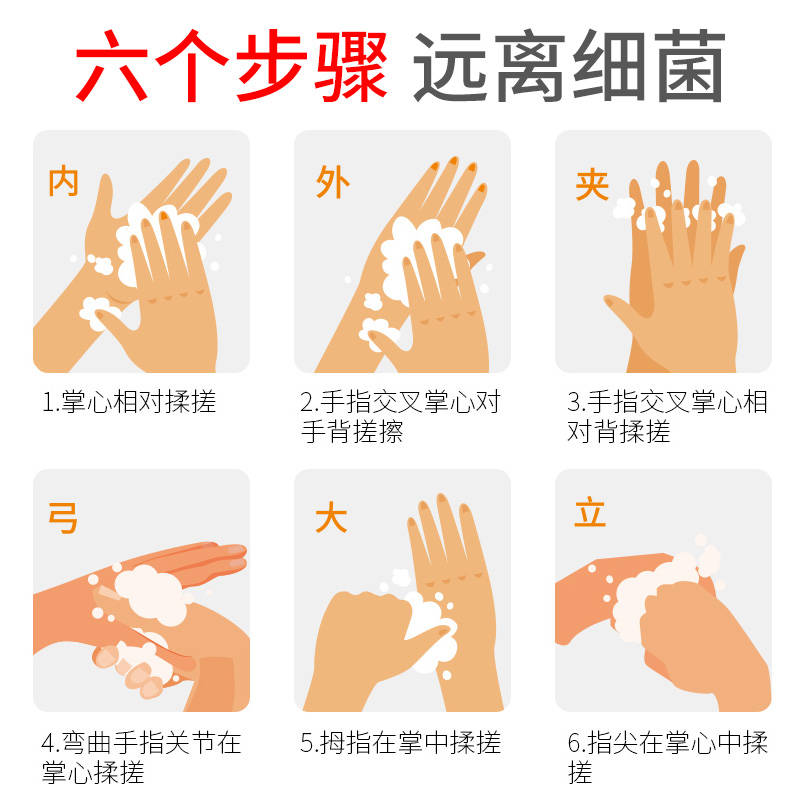 六个步骤 远离细菌

内

1.掌心相对揉搓

外

2.手指交叉掌心对手背搓擦

夹

3.手指交叉掌心相对背揉搓

弓

4.弯曲手指关节在掌心揉搓

大

5.拇指在掌中揉搓

立

6.指尖在掌心中揉搓