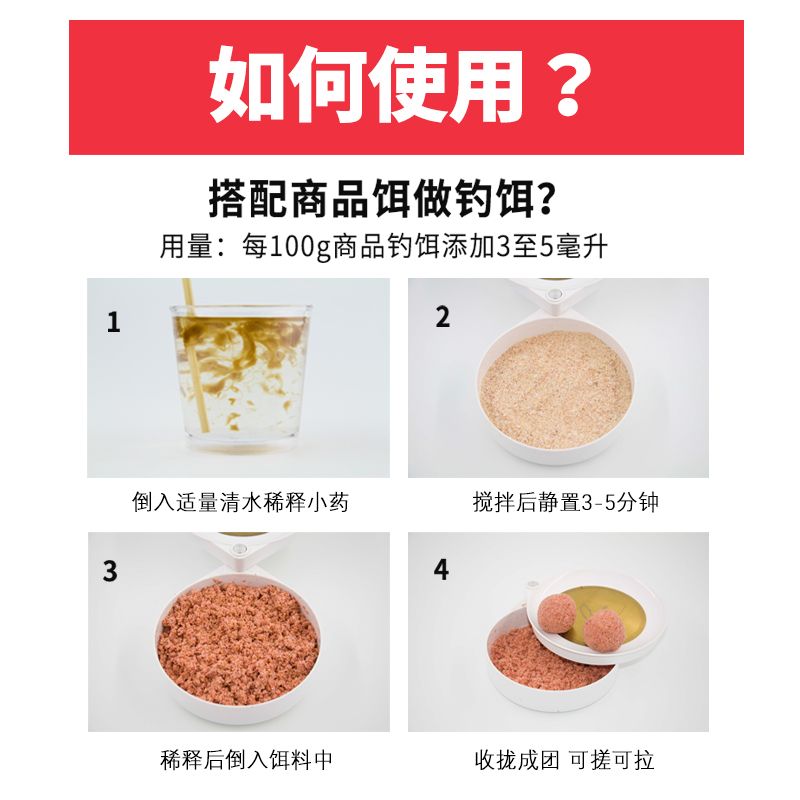 如何使用？

搭配商品饵做钓饵?
用量：每100g商品钓饵添加3至5毫升

1
倒入适量清水稀释小药

2
搅拌后静置3-5分钟

3
稀释后倒入饵料中

4
收拢成团 可搓可拉