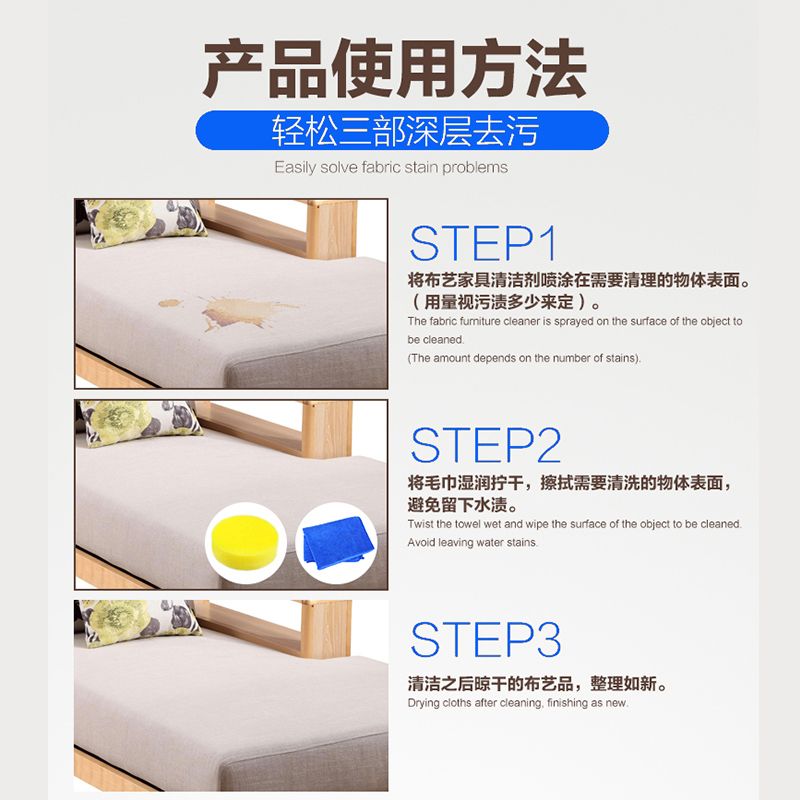 产品使用方法

轻松三部深层去污

Easily solve fabric stain problems

STEP1

将布艺家具清洁剂喷涂在需要清理的物体表面。（用量视污渍多少来定）。

The fabric furniture cleaner is sprayed on the surface of the object to be cleaned.
(The amount depends on the number of stains).

STEP2

将毛巾湿润拧干，擦拭需要清洗的物体表面，避免留下水渍。

Twist the towel wet and wipe the surface of the object to be cleaned. Avoid leaving water stains.

STEP3

清洁之后晾干的布艺品，整理如新。

Drying cloths after cleaning, finishing as new.