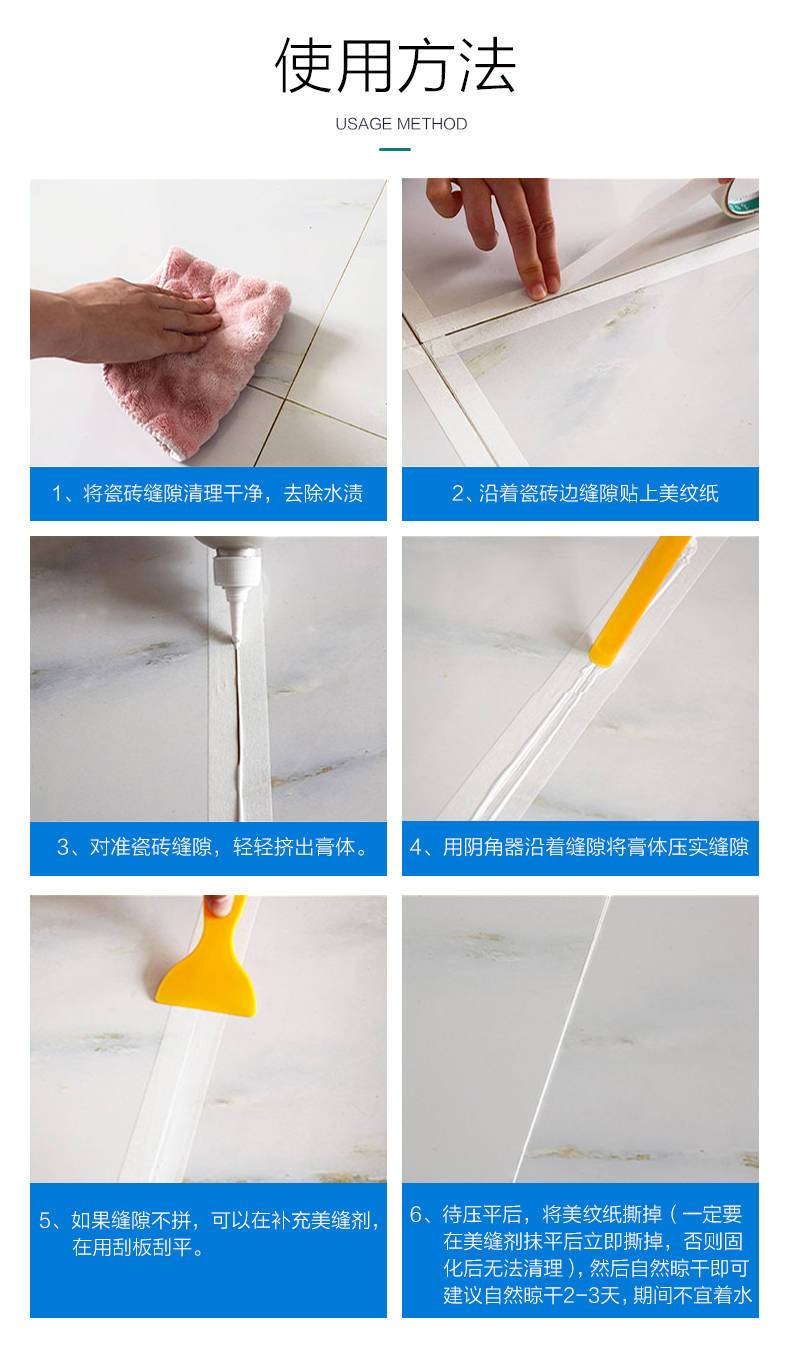 使用方法

USAGE METHOD

1、将瓷砖缝隙清理干净，去除水渍

2、沿着瓷砖边缝隙贴上美纹纸

3、对准瓷砖缝隙，轻轻挤出膏体。

4、用阴角器沿着缝隙将膏体压实缝隙

5、如果缝隙不拼，可以在补充美缝剂，在用刮板刮平。

6、待压平后，将美纹纸撕掉（一定要在美缝剂抹平后立即撕掉，否则固化后无法清理），然后自然晾干即可建议自然晾干2-3天，期间不宜着水