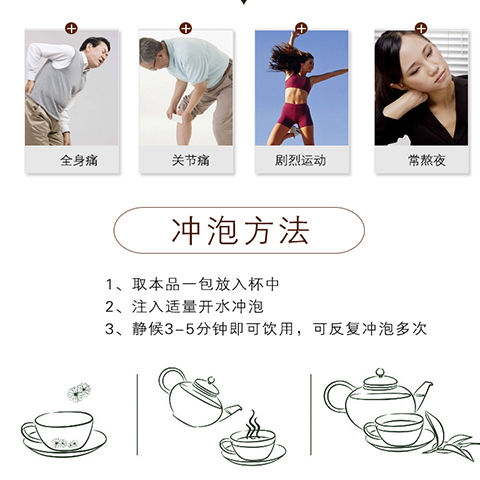 全身痛

关节痛

剧烈运动

常熬夜

冲泡方法

1、取本品一包放入杯中
2、注入适量开水冲泡
3、静候3-5分钟即可饮用，可反复冲泡多次