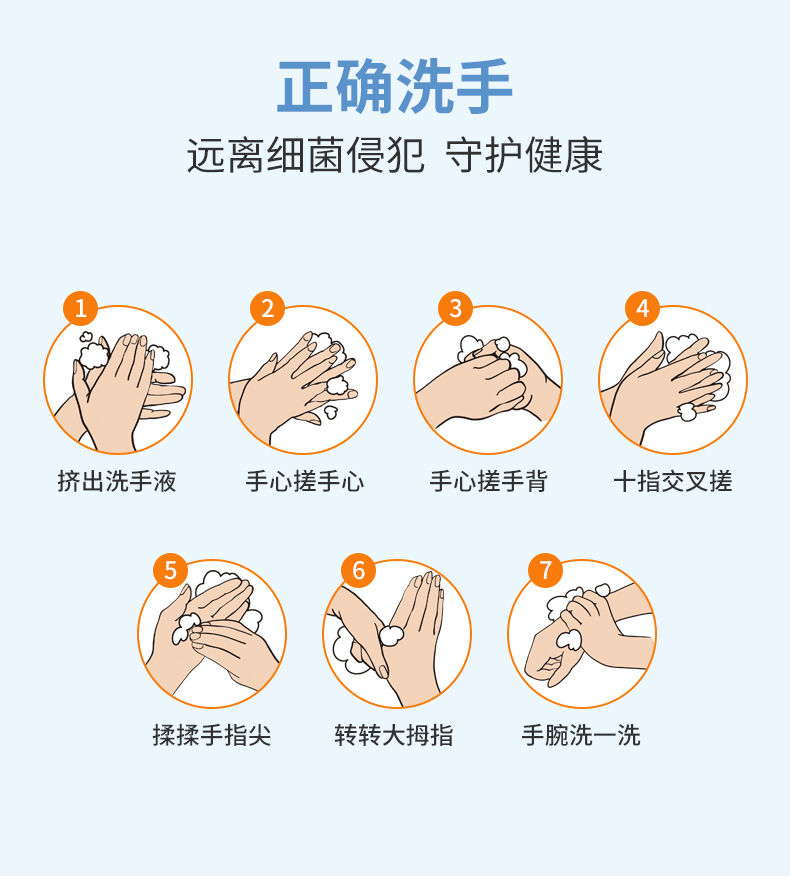 正确洗手

远离细菌侵犯 守护健康

1
挤出洗手液

2
手心搓手心

3
手心搓手背

4
十指交叉搓

5
揉揉手指尖

6
转转大拇指

7
手腕洗一洗