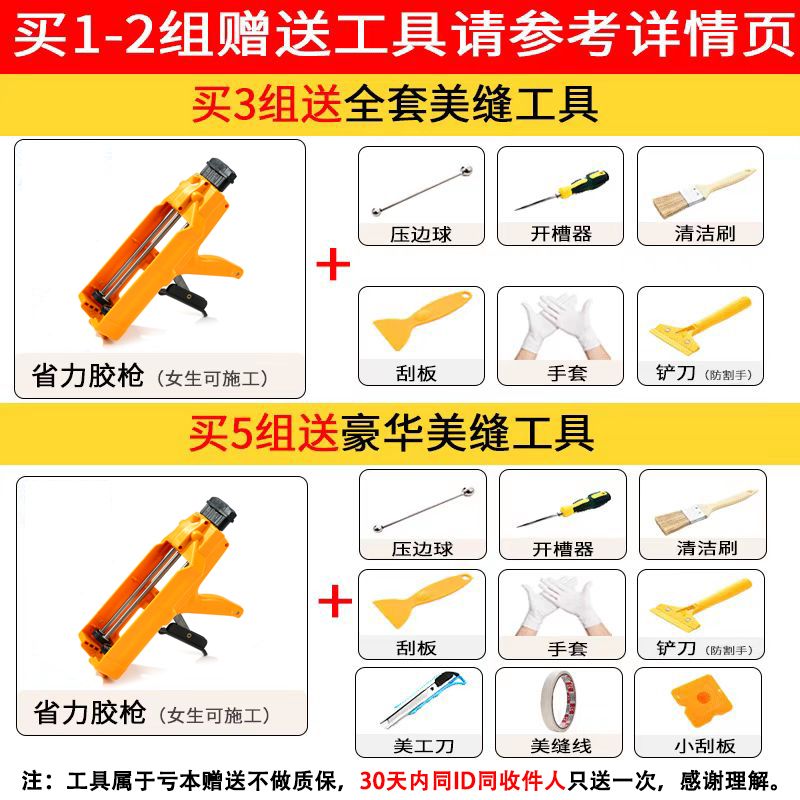 买1-2组赠送工具请参考详情页

买3组送全套美缝工具

省力胶枪（女生可施工）

+

压边球

开槽器

清洁刷

刮板

手套

铲刀（防割手）

买5组送豪华美缝工具

省力胶枪（女生可施工）

+

压边球

开槽器

清洁刷

刮板

手套

铲刀（防割手）

美工刀

美缝线

小刮板

注：工具属于亏本赠送不做质保，30天内同ID同收件人只送一次，感谢理解。