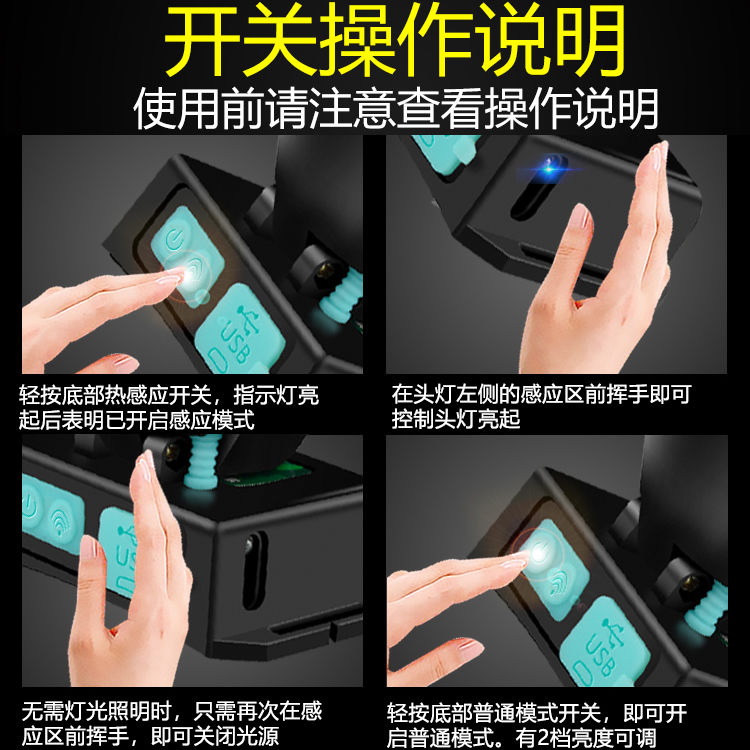 开关操作说明
使用前请注意查看操作说明

USB

轻按底部热感应开关，指示灯亮起后表明已开启感应模式

在头灯左侧的感应区前挥手即可控制头灯亮起

USB

无需灯光照明时，只需再次在感应区前挥手，即可关闭光源

USB

轻按底部普通模式开关，即可开启普通模式。有2档亮度可调