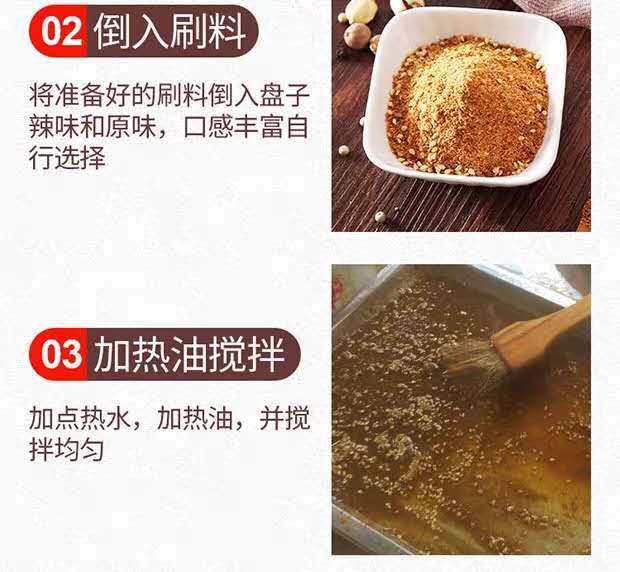 02 倒入刷料

将准备好的刷料倒入盘子辣味和原味，口感丰富自行选择

03 加热油搅拌

加点热水，加热油，并搅拌均匀