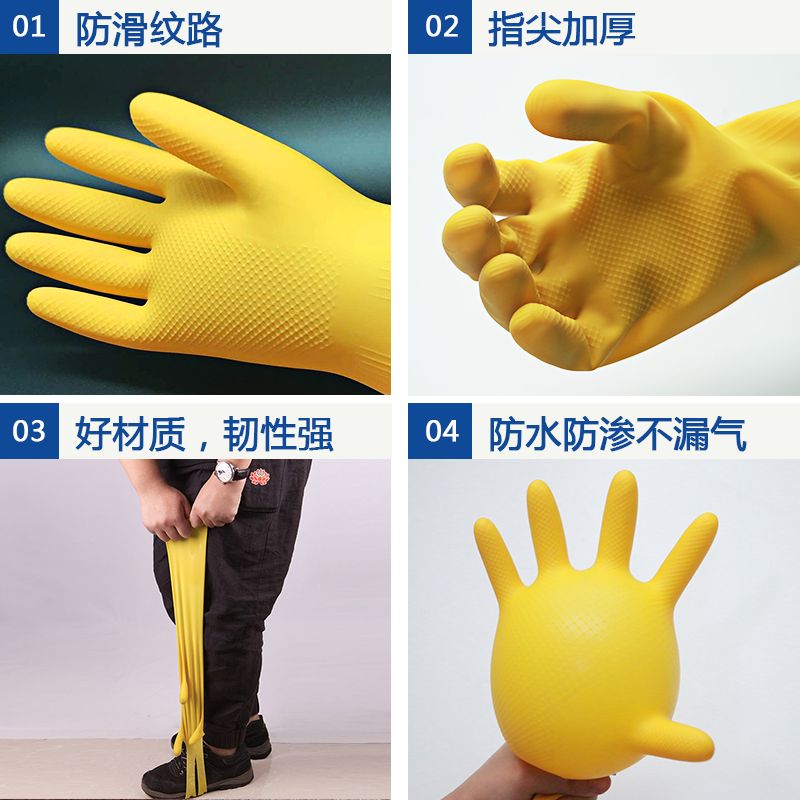 01 防滑纹路

02 指尖加厚

03 好材质，韧性强

04 防水防渗不漏气