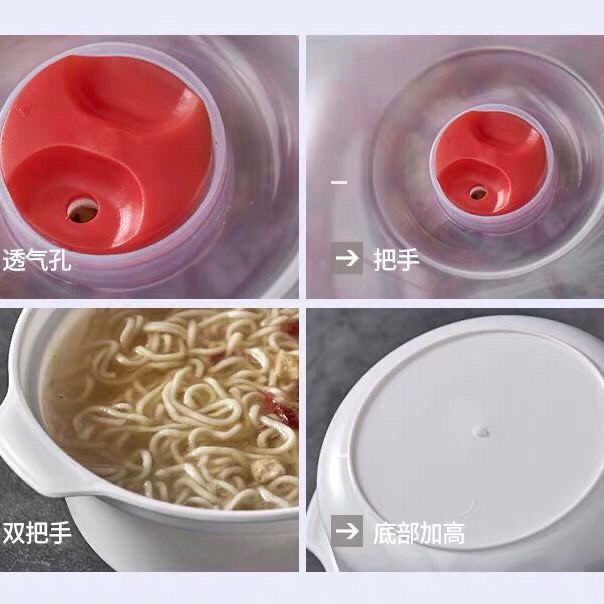 透气孔

→ 把手

双把手

→ 底部加高