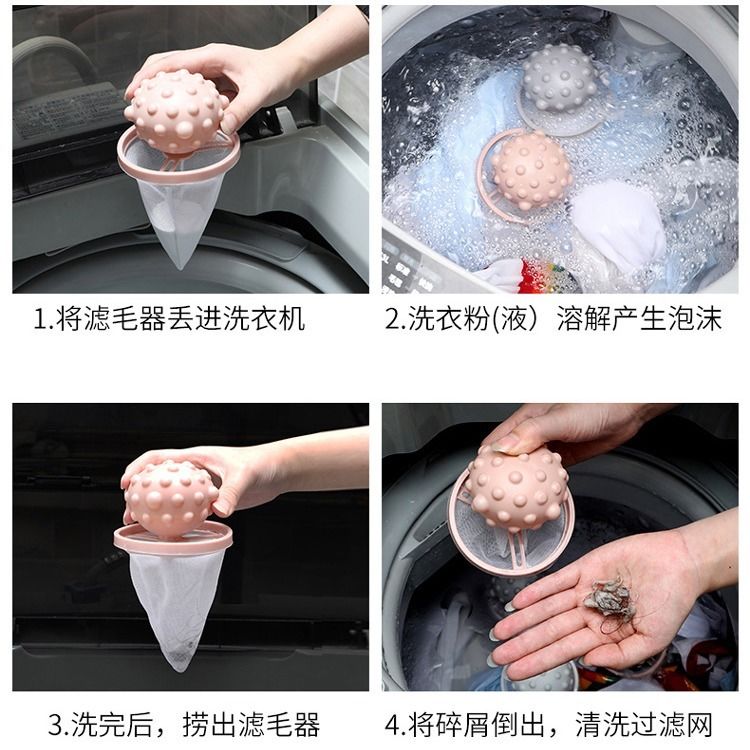 1.将滤毛器丢进洗衣机

2.洗衣粉(液）溶解产生泡沫

3.洗完后，捞出滤毛器

4.将碎屑倒出，清洗过滤网