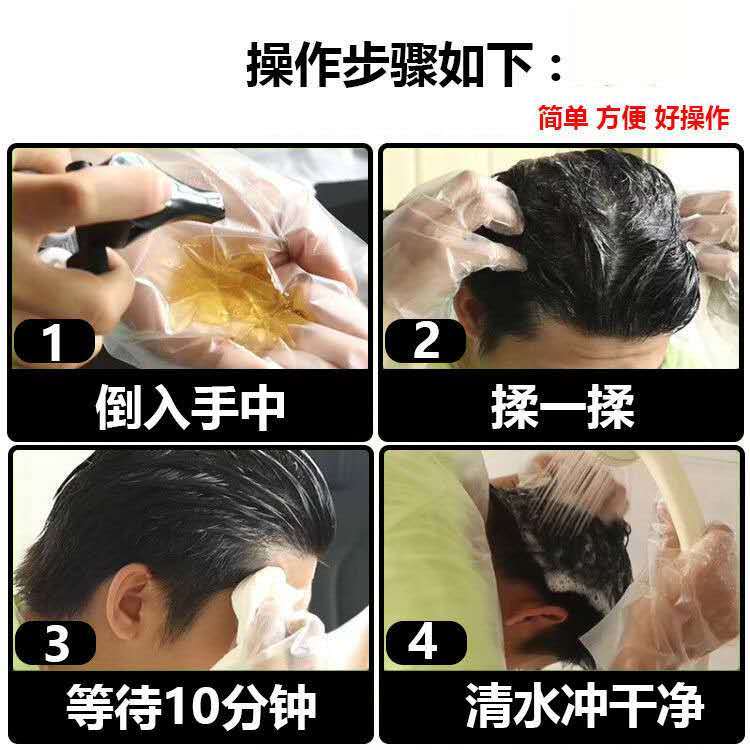 操作步骤如下：

简单 方便 好操作

1
倒入手中

2
揉一揉

3
等待10分钟

4
清水冲干净