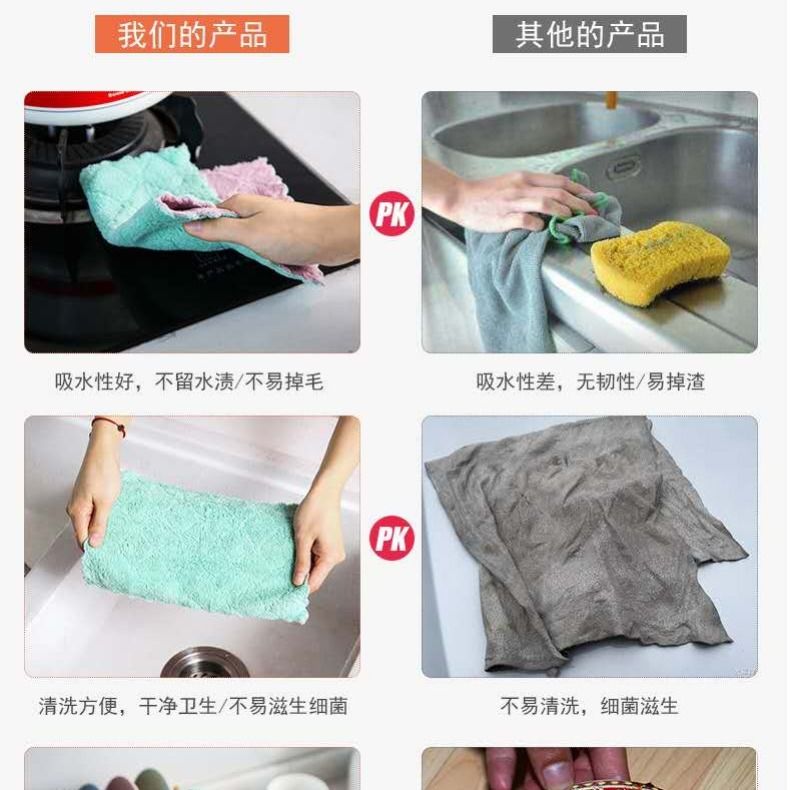 我们的产品

其他的产品

PK

吸水性好，不留水渍/不易掉毛

吸水性差，无韧性/易掉渣

PK

清洗方便，干净卫生/不易滋生细菌

不易清洗，细菌滋生