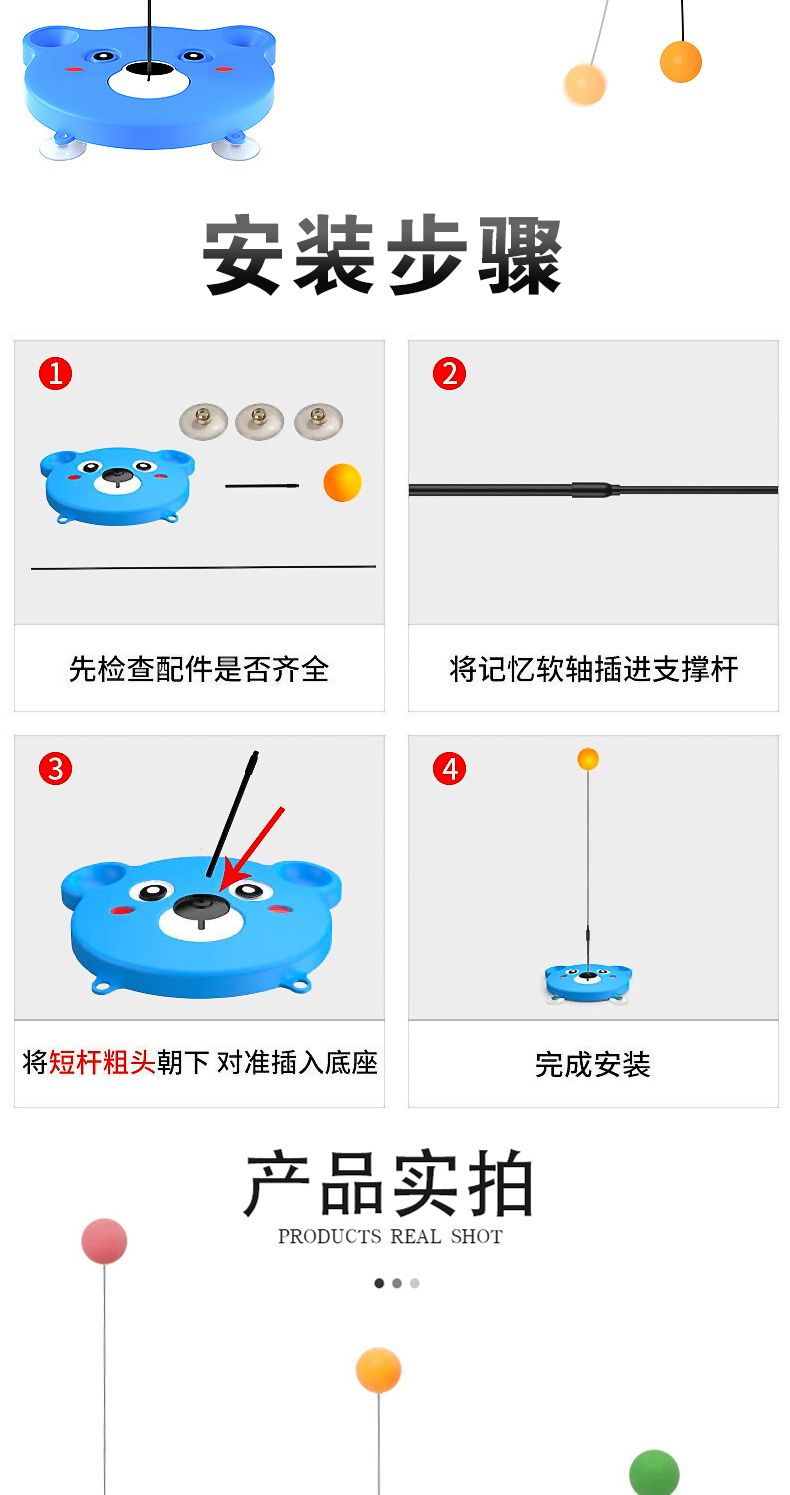 安装步骤

1

先检查配件是否齐全

2

将记忆软轴插进支撑杆

3

将短杆粗头朝下 对准插入底座

4

完成安装

产品实拍
PRODUCTS REAL SHOT