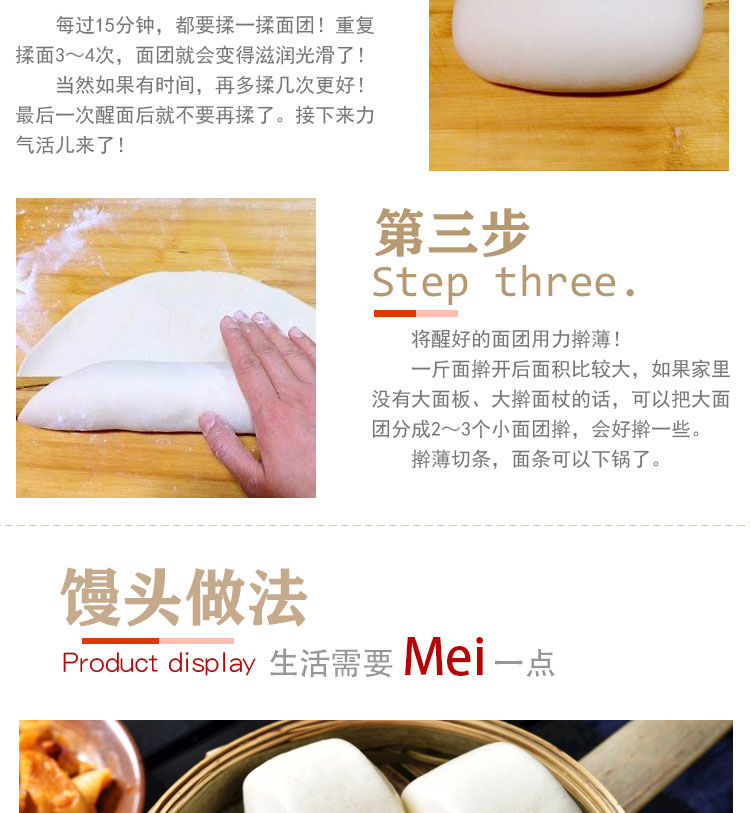 每过15分钟，都要揉一揉面团！重复揉面3～4次，面团就会变得滋润光滑了！

当然如果有时间，再多揉几次更好！最后一次醒面后就不要再揉了。接下来力气活儿来了！

第三步
Step three.

将醒好的面团用力擀薄！

一斤面擀开后面积比较大，如果家里没有大面板、大擀面杖的话，可以把大面团分成2～3个小面团擀，会好擀一些。

擀薄切条，面条可以下锅了。

馒头做法
Product display 生活需要 Mei 一点