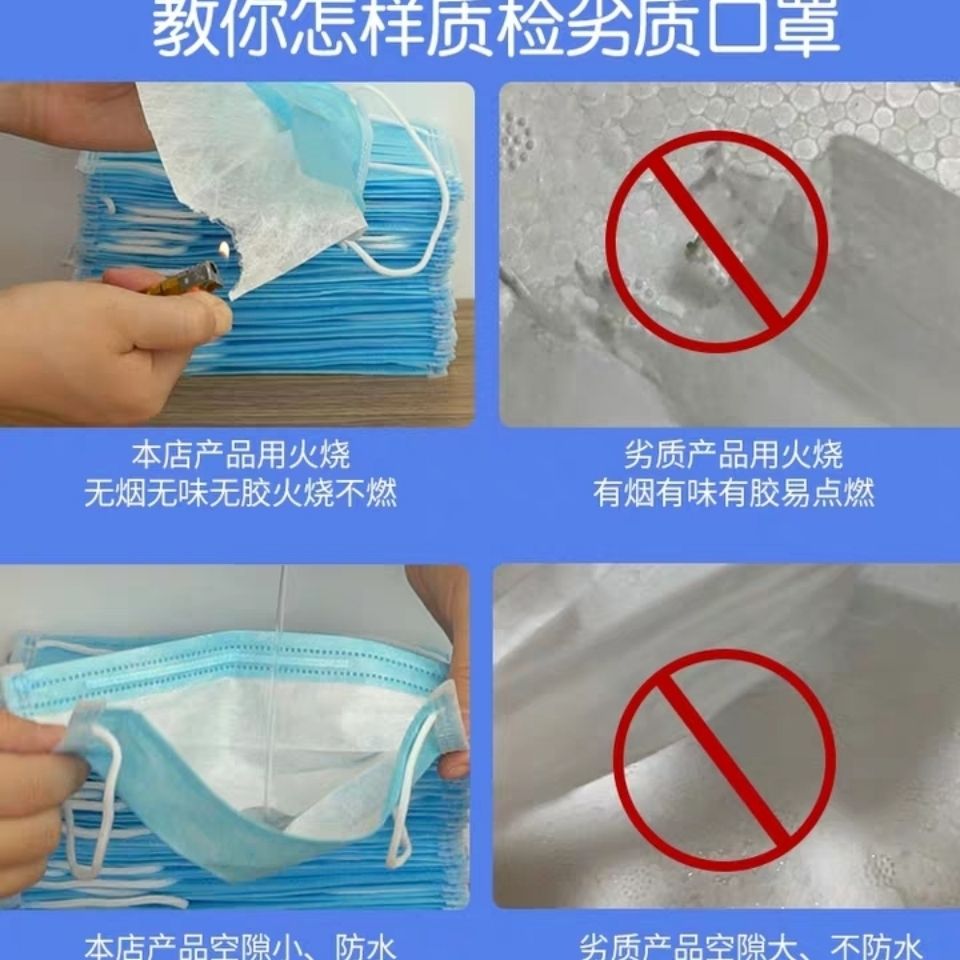 教你怎样质检劣质口罩

本店产品用火烧
无烟无味无胶火烧不燃

劣质产品用火烧
有烟有味有胶易点燃

本店产品空隙小、防水

劣质产品空隙大、不防水