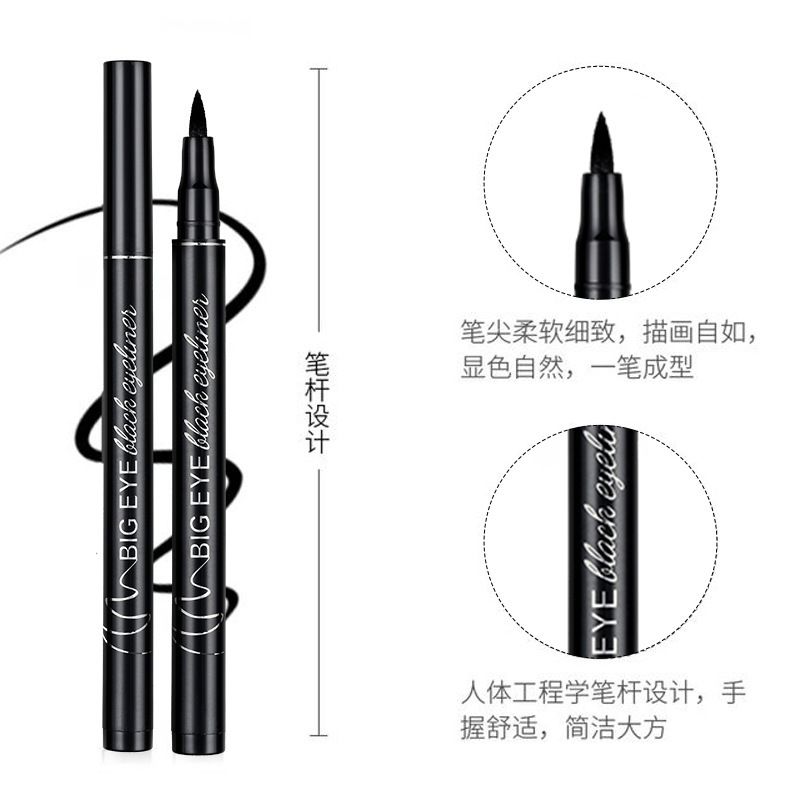 BIG EYE black eyeliner

BIG EYE black eyeliner

笔杆设计

笔尖柔软细致，描画自如，显色自然，一笔成型

EYE black eyeli

人体工程学笔杆设计，手握舒适，简洁大方