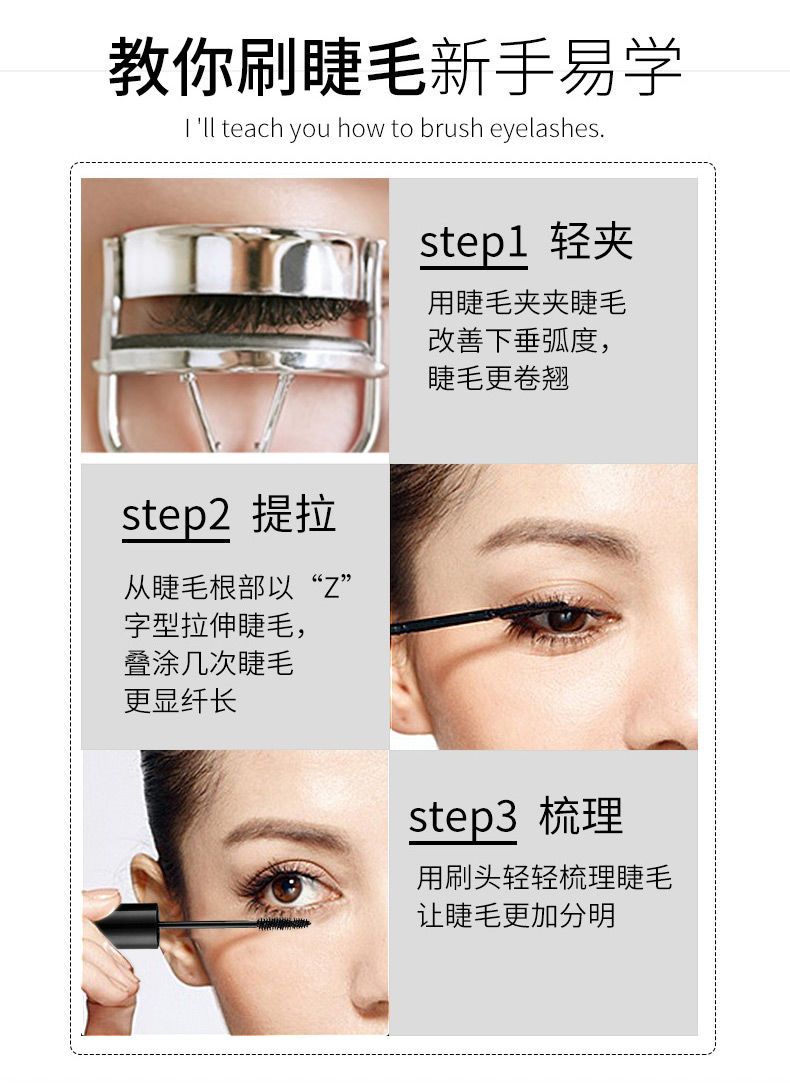 教你刷睫毛新手易学

I 'll teach you how to brush eyelashes.

step1 轻夹

用睫毛夹夹睫毛
改善下垂弧度，
睫毛更卷翘

step2 提拉

从睫毛根部以“Z”
字型拉伸睫毛，
叠涂几次睫毛
更显纤长

step3 梳理

用刷头轻轻梳理睫毛
让睫毛更加分明