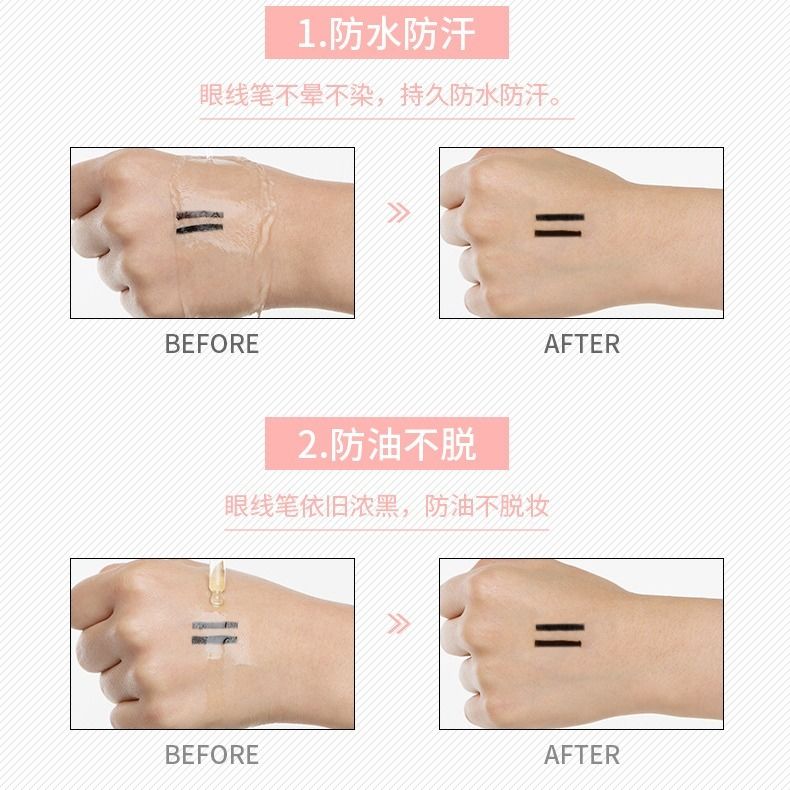 1.防水防汗

眼线笔不晕不染，持久防水防汗。

BEFORE

AFTER

2.防油不脱

眼线笔依旧浓黑，防油不脱妆

BEFORE

AFTER