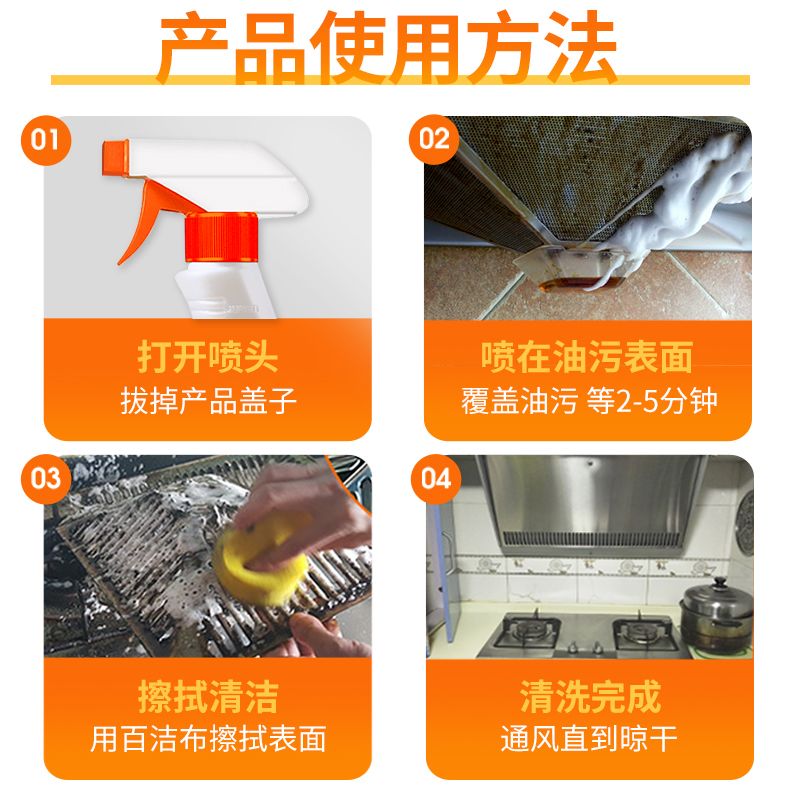 产品使用方法

01
打开喷头
拔掉产品盖子

02
喷在油污表面
覆盖油污 等2-5分钟

03
擦拭清洁
用百洁布擦拭表面

04
清洗完成
通风直到晾干