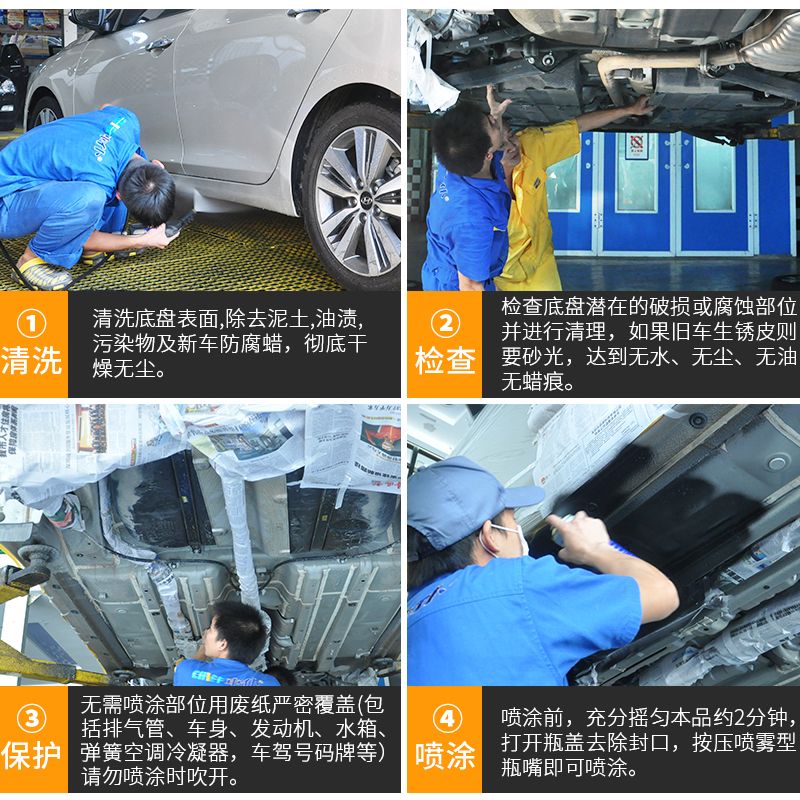 ①
清洗

清洗底盘表面,除去泥土,油渍,污染物及新车防腐蜡，彻底干燥无尘。

②
检查

检查底盘潜在的破损或腐蚀部位并进行清理，如果旧车生锈皮则要砂光，达到无水、无尘、无油无蜡痕。

③
保护

无需喷涂部位用废纸严密覆盖(包括排气管、车身、发动机、水箱、弹簧空调冷凝器，车驾号码牌等)请勿喷涂时吹开。

④
喷涂

喷涂前，充分摇匀本品约2分钟，打开瓶盖去除封口，按压喷雾型瓶嘴即可喷涂。