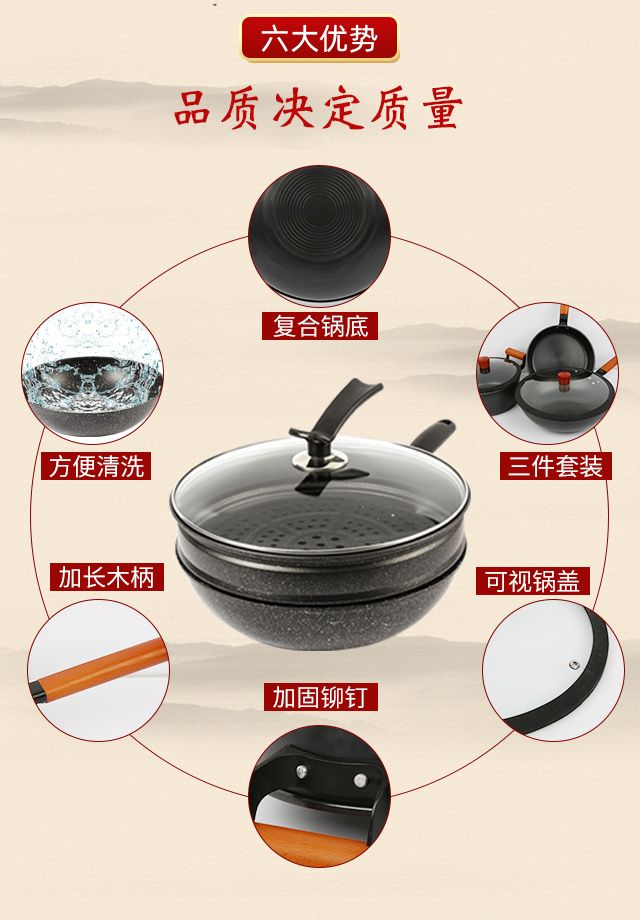 六大优势

品质决定质量

复合锅底

方便清洗

三件套装

加长木柄

可视锅盖

加固铆钉