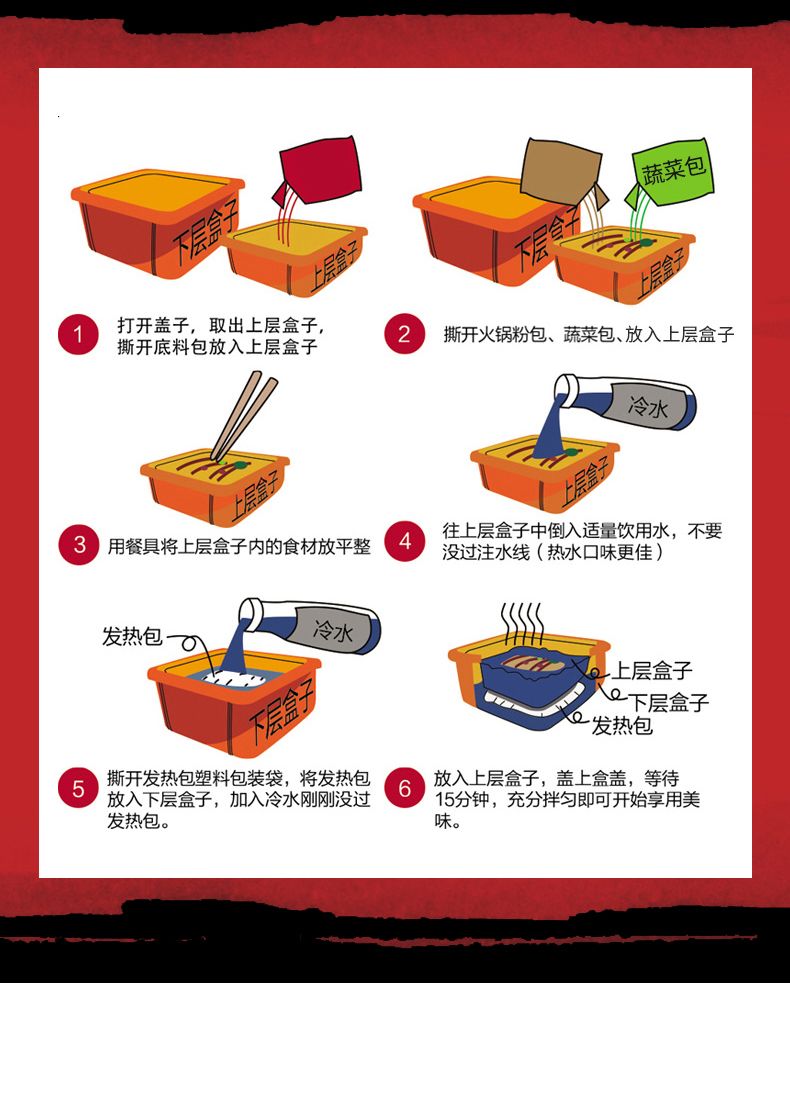 下层盒子
上层盒子

1 打开盖子，取出上层盒子，撕开底料包放入上层盒子

蔬菜包
下层盒子
上层盒子

2 撕开火锅粉包、蔬菜包、放入上层盒子

上层盒子

3 用餐具将上层盒子内的食材放平整

冷水
上层盒子

4 往上层盒子中倒入适量饮用水，不要没过注水线（热水口味更佳）

发热包
冷水
下层盒子

5 撕开发热包塑料包装袋，将发热包放入下层盒子，加入冷水刚刚没过发热包。

上层盒子
下层盒子
发热包

6 放入上层盒子，盖上盒盖，等待15分钟，充分拌匀即可开始享用美味。