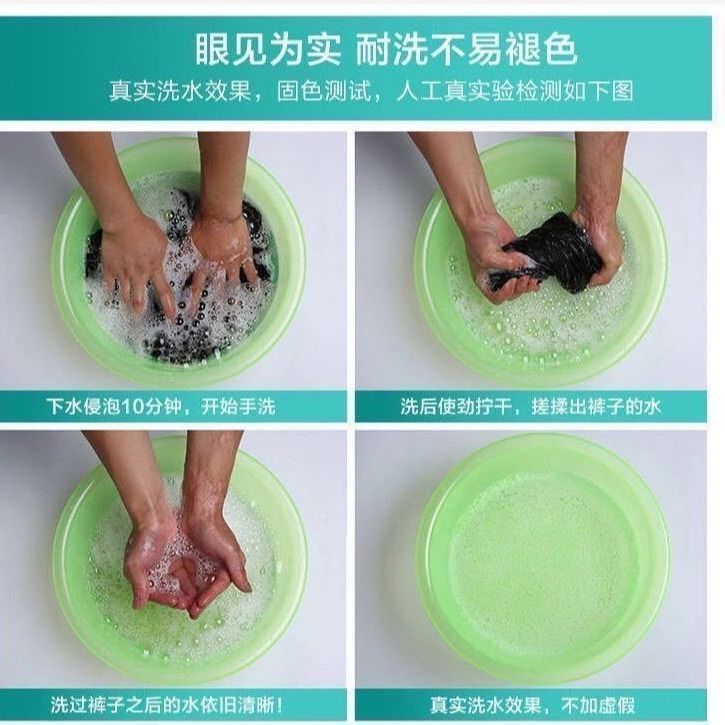 眼见为实 耐洗不易褪色

真实洗水效果，固色测试，人工真实验检测如下图

下水侵泡10分钟，开始手洗

洗后使劲拧干，搓揉出裤子的水

洗过裤子之后的水依旧清晰！

真实洗水效果，不加虚假