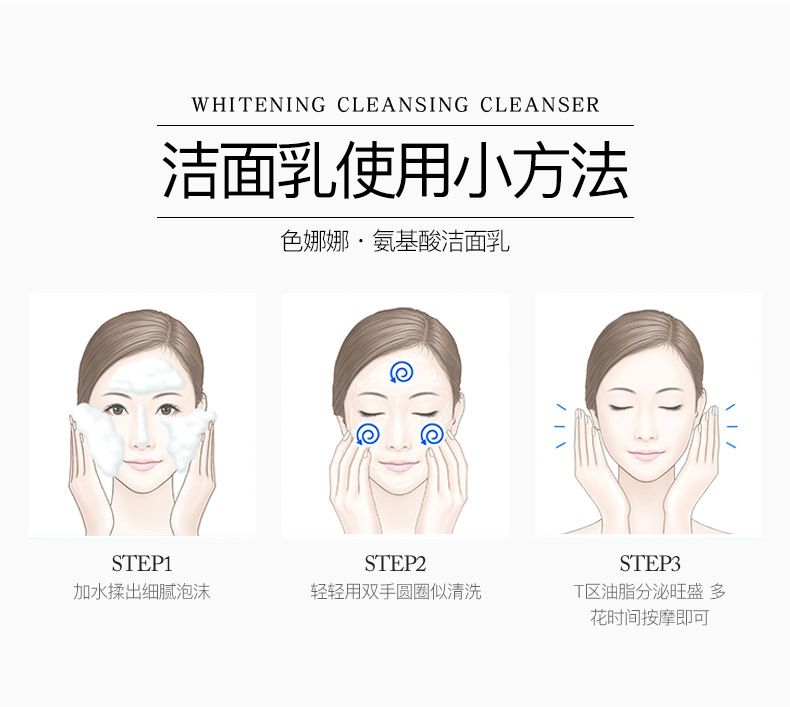 WHITENING CLEANSING CLEANSER

洁面乳使用小方法

色娜娜 · 氨基酸洁面乳

STEP1
加水揉出细腻泡沫

STEP2
轻轻用双手圆圈似清洗

STEP3
T区油脂分泌旺盛 多花时间按摩即可