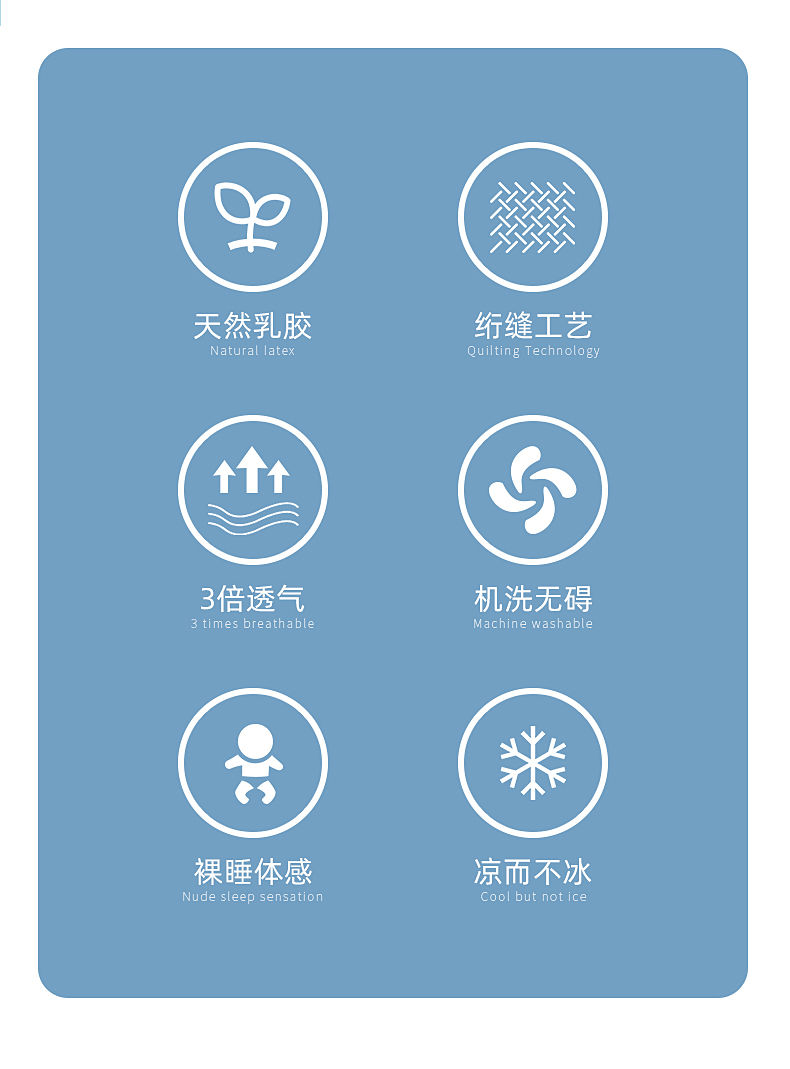 天然乳胶
Natural latex

绗缝工艺
Quilting Technology

3倍透气
3 times breathable

机洗无碍
Machine washable

裸睡体感
Nude sleep sensation

凉而不冰
Cool but not ice