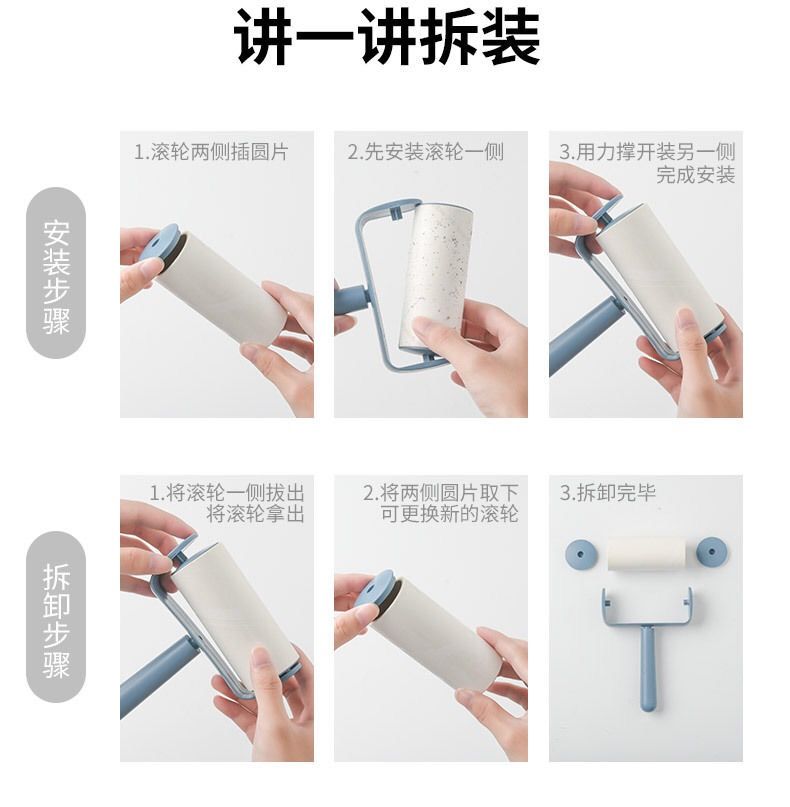 讲一讲拆装

安装步骤

1.滚轮两侧插圆片

2.先安装滚轮一侧

3.用力撑开装另一侧 完成安装

拆卸步骤

1.将滚轮一侧拔出 将滚轮拿出

2.将两侧圆片取下 可更换新的滚轮

3.拆卸完毕