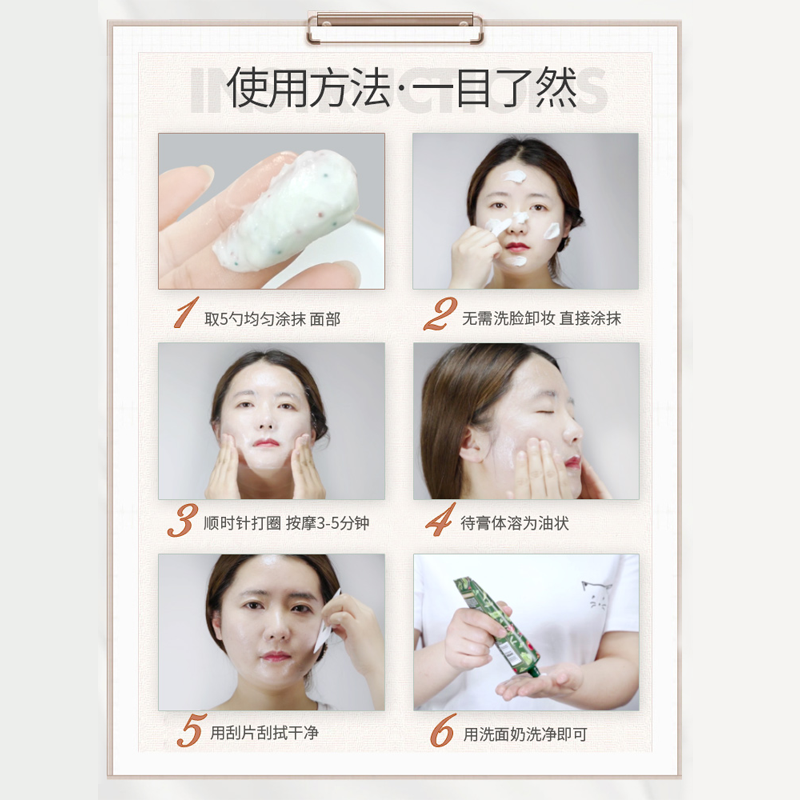 INSTRUCTIONS
使用方法·一目了然

1 取5勺均匀涂抹 面部

2 无需洗脸卸妆 直接涂抹

3 顺时针打圈 按摩3-5分钟

4 待膏体溶为油状

5 用刮片刮拭干净

6 用洗面奶洗净即可