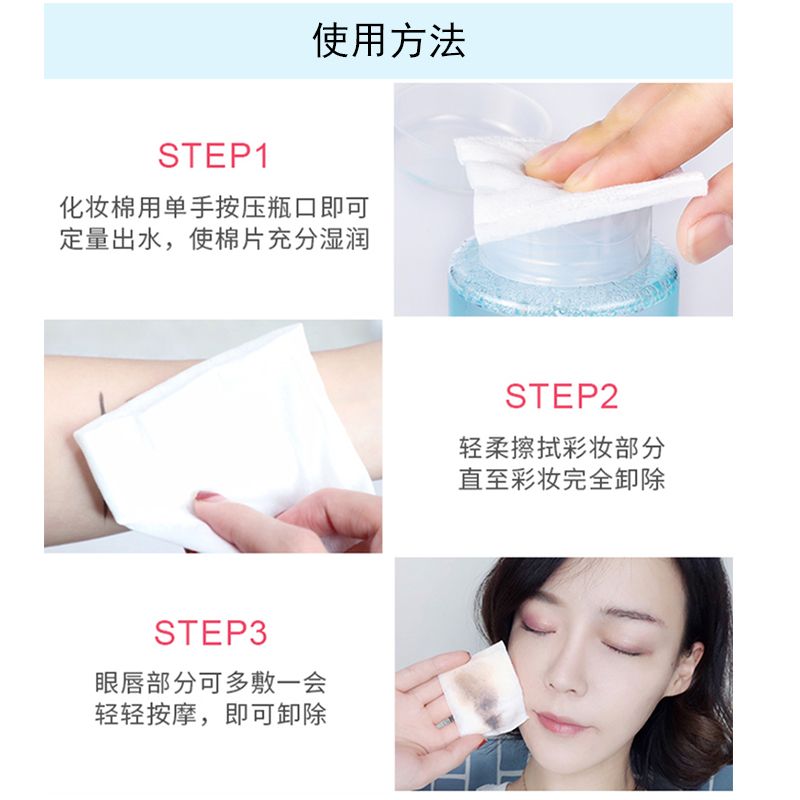 使用方法

STEP1
化妆棉用单手按压瓶口即可定量出水，使棉片充分湿润

STEP2
轻柔擦拭彩妆部分直至彩妆完全卸除

STEP3
眼唇部分可多敷一会轻轻按摩，即可卸除