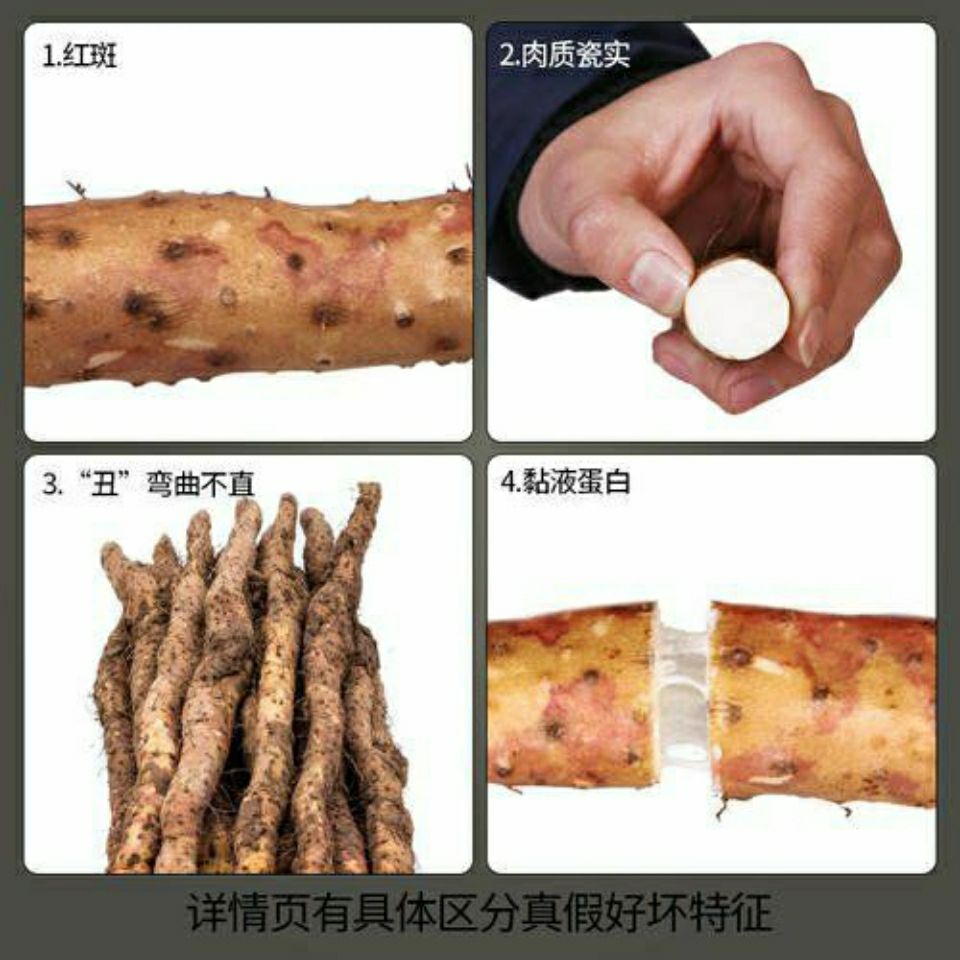 1.红斑

2.肉质瓷实

3.“丑”弯曲不直

4.黏液蛋白

详情页有具体区分真假好坏特征