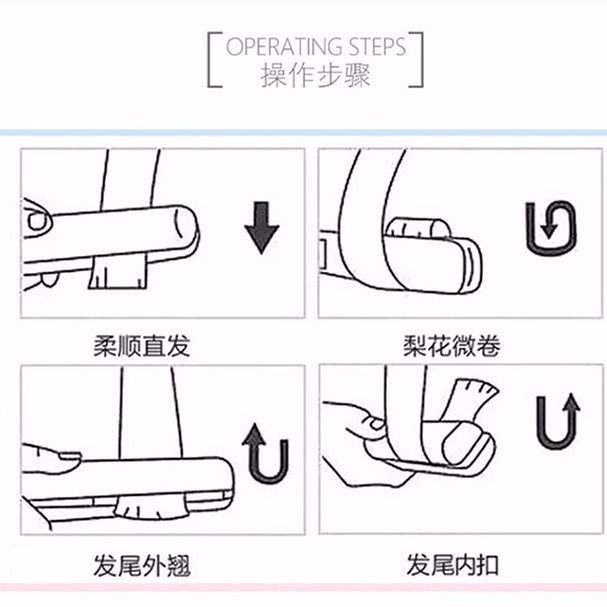 OPERATING STEPS
操作步骤

柔顺直发

梨花微卷

发尾外翘

发尾内扣