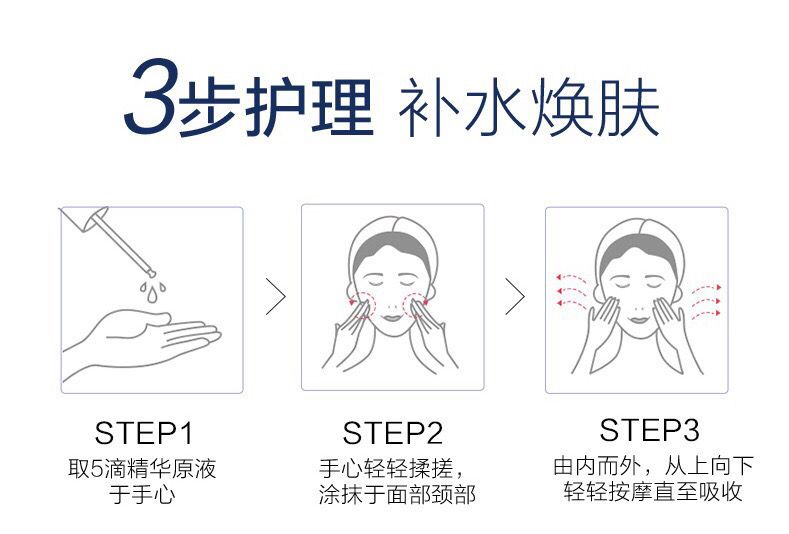 3步护理 补水焕肤

STEP1
取5滴精华原液于手心

STEP2
手心轻轻揉搓，涂抹于面部颈部

STEP3
由内而外，从上向下轻轻按摩直至吸收