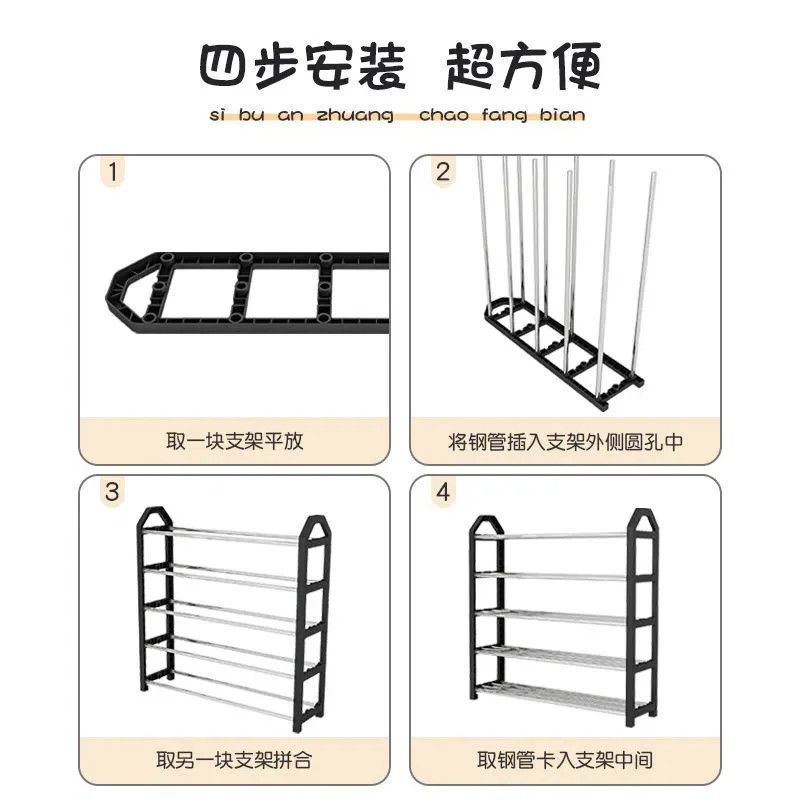 四步安装 超方便

si bu an zhuang chao fang bian

1

取一块支架平放

2

将钢管插入支架外侧圆孔中

3

取另一块支架拼合

4

取钢管卡入支架中间