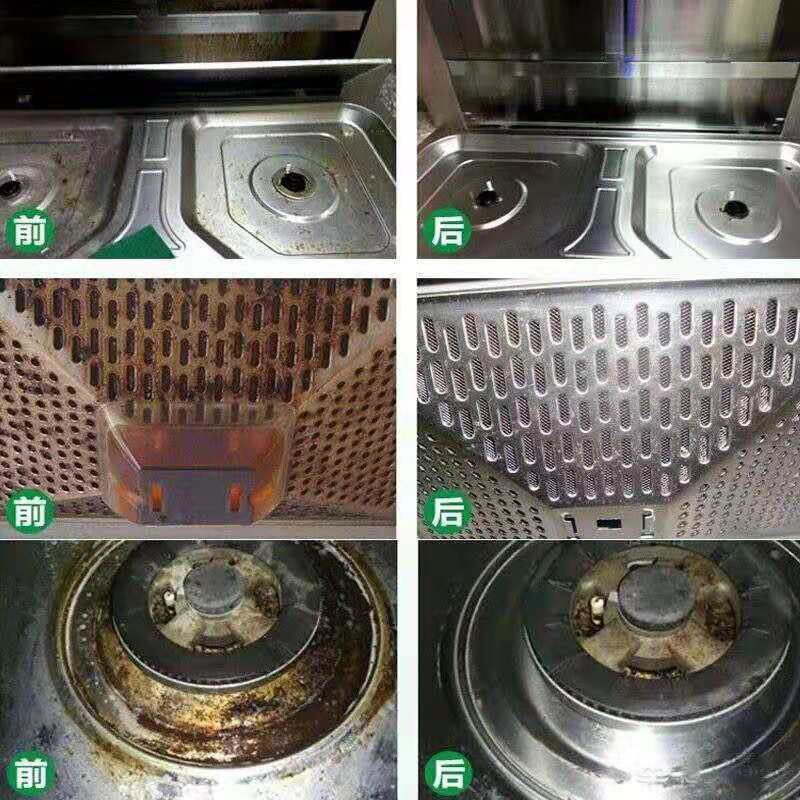 前

后

前

后

前

后