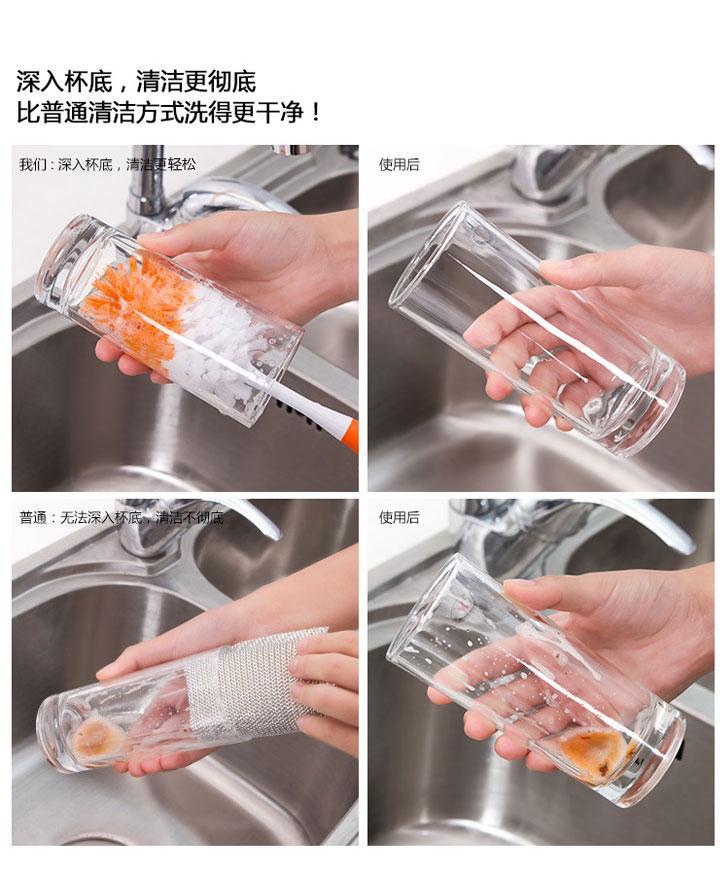 深入杯底，清洁更彻底
比普通清洁方式洗得更干净！

我们：深入杯底，清洁更轻松

使用后

普通：无法深入杯底，清洁不彻底

使用后