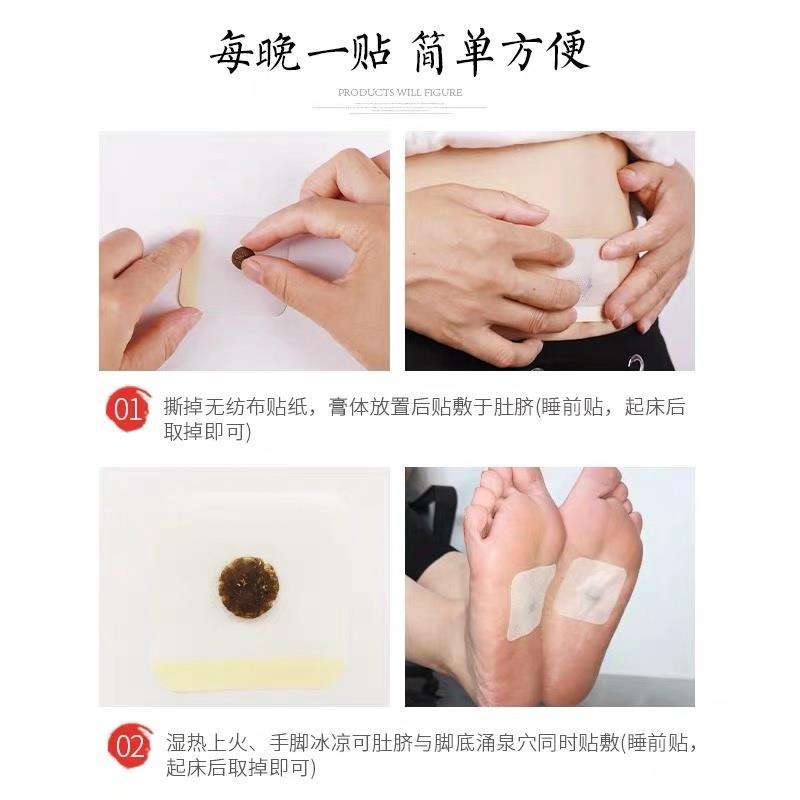 每晚一贴 简单方便

PRODUCTS WILL FIGURE

01 撕掉无纺布贴纸，膏体放置后贴敷于肚脐(睡前贴，起床后取掉即可)

02 湿热上火、手脚冰凉可肚脐与脚底涌泉穴同时贴敷(睡前贴，起床后取掉即可)