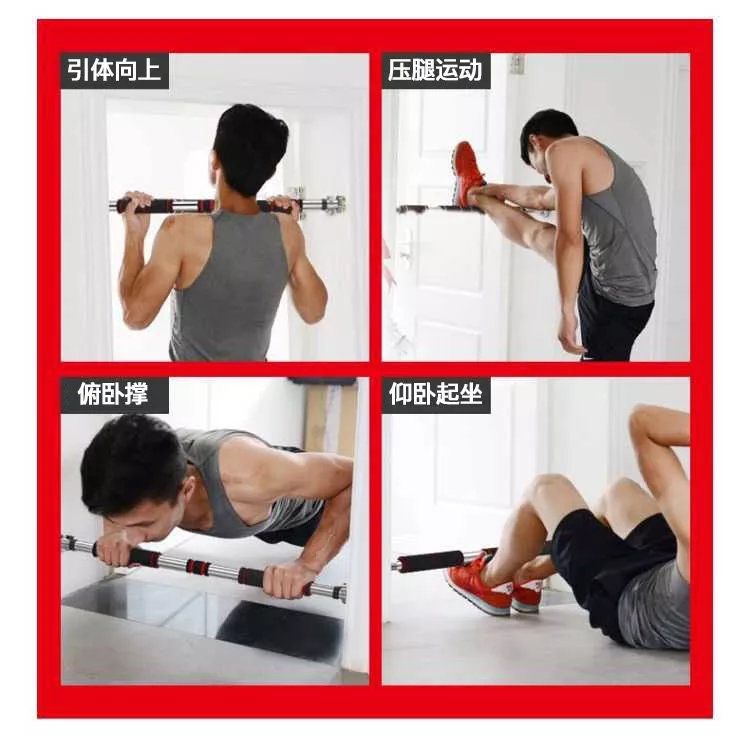 引体向上

压腿运动

俯卧撑

仰卧起坐