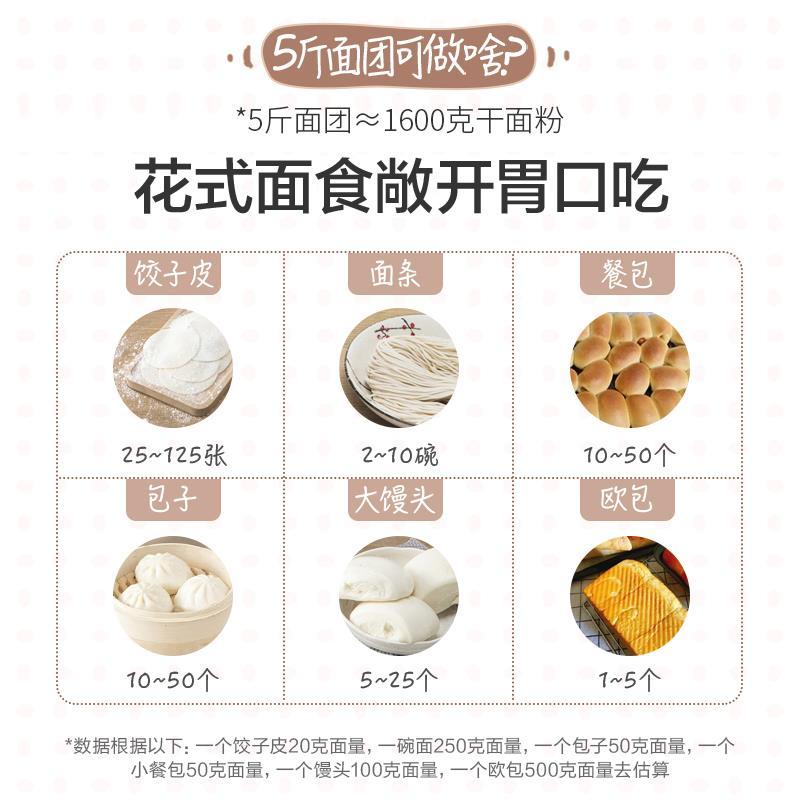 5斤面团可做啥?

*5斤面团≈1600克干面粉

花式面食敞开胃口吃

| 饺子皮 | 面条 | 餐包 |
|---|---|---|
| 25~125张 | 2~10碗 | 10~50个 |
| 包子 | 大馒头 | 欧包 |
| 10~50个 | 5~25个 | 1~5个 |

*数据根据以下：一个饺子皮20克面量，一碗面250克面量，一个包子50克面量，一个小餐包50克面量，一个馒头100克面量，一个欧包500克面量去估算