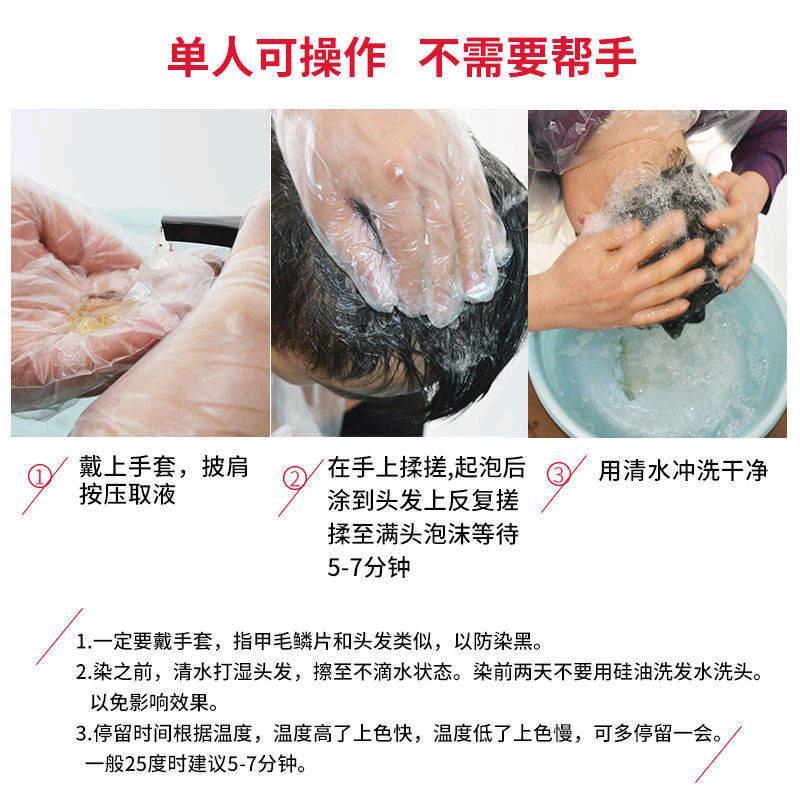 单人可操作 不需要帮手

① 戴上手套，披肩按压取液

② 在手上揉搓,起泡后涂到头发上反复搓揉至满头泡沫等待5-7分钟

③ 用清水冲洗干净

1.一定要戴手套，指甲毛鳞片和头发类似，以防染黑。
2.染之前，清水打湿头发，擦至不滴水状态。染前两天不要用硅油洗发水洗头。以免影响效果。
3.停留时间根据温度，温度高了上色快，温度低了上色慢，可多停留一会。一般25度时建议5-7分钟。